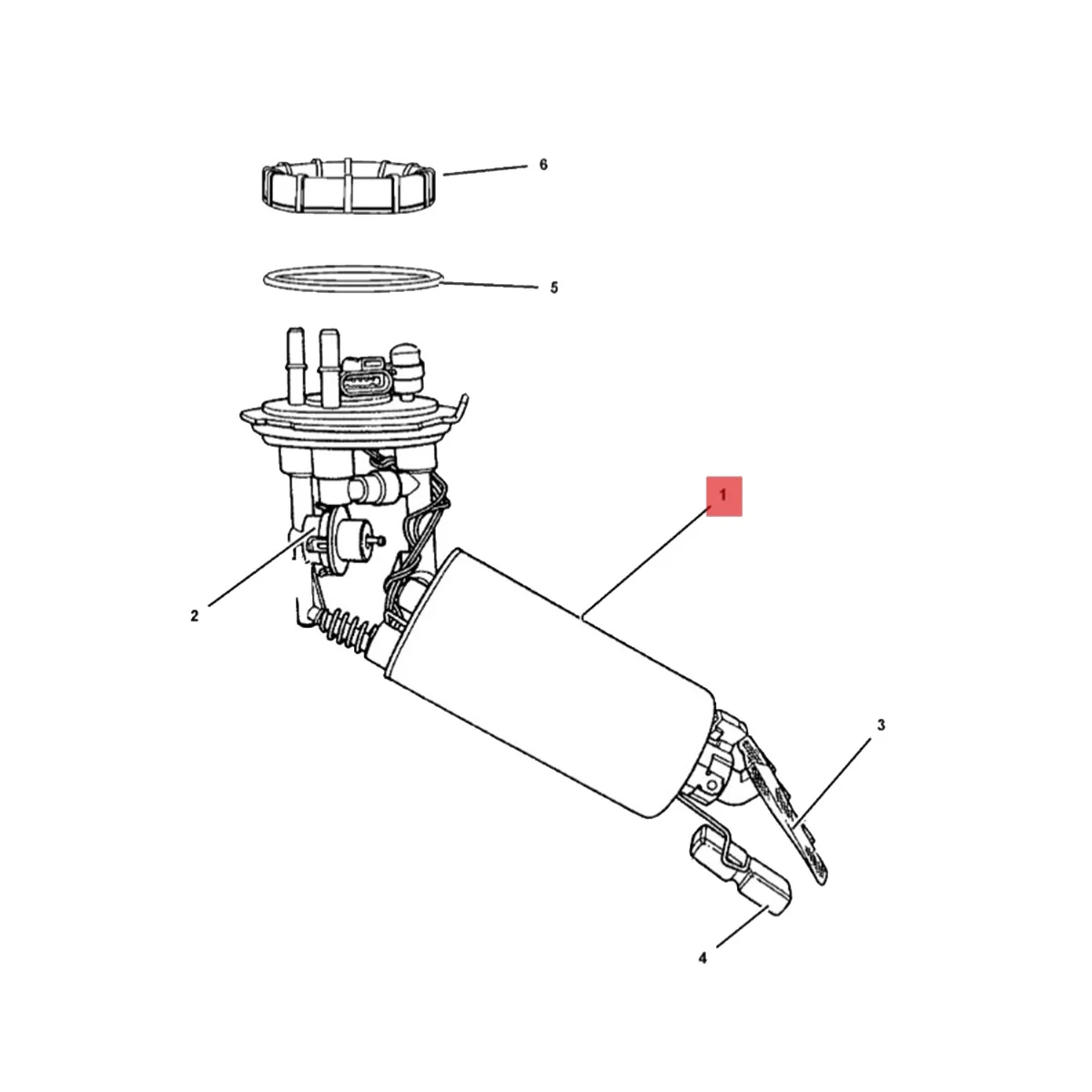 6
5
1
2
3
4