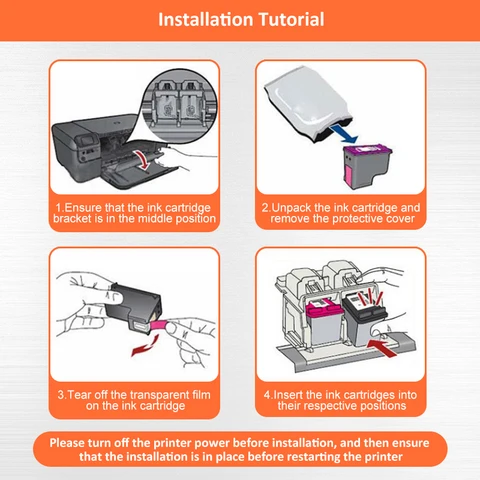 Installation Tutorial

1.Ensure that the ink cartridge bracket is in the middle position

2.Unpack the ink cartridge and remove the protective cover

3.Tear off the transparent film on the ink cartridge

4.Insert the ink cartridges into their respective positions

Please turn off the printer power before installation, and then ensure that the installation is in place before restarting the printer