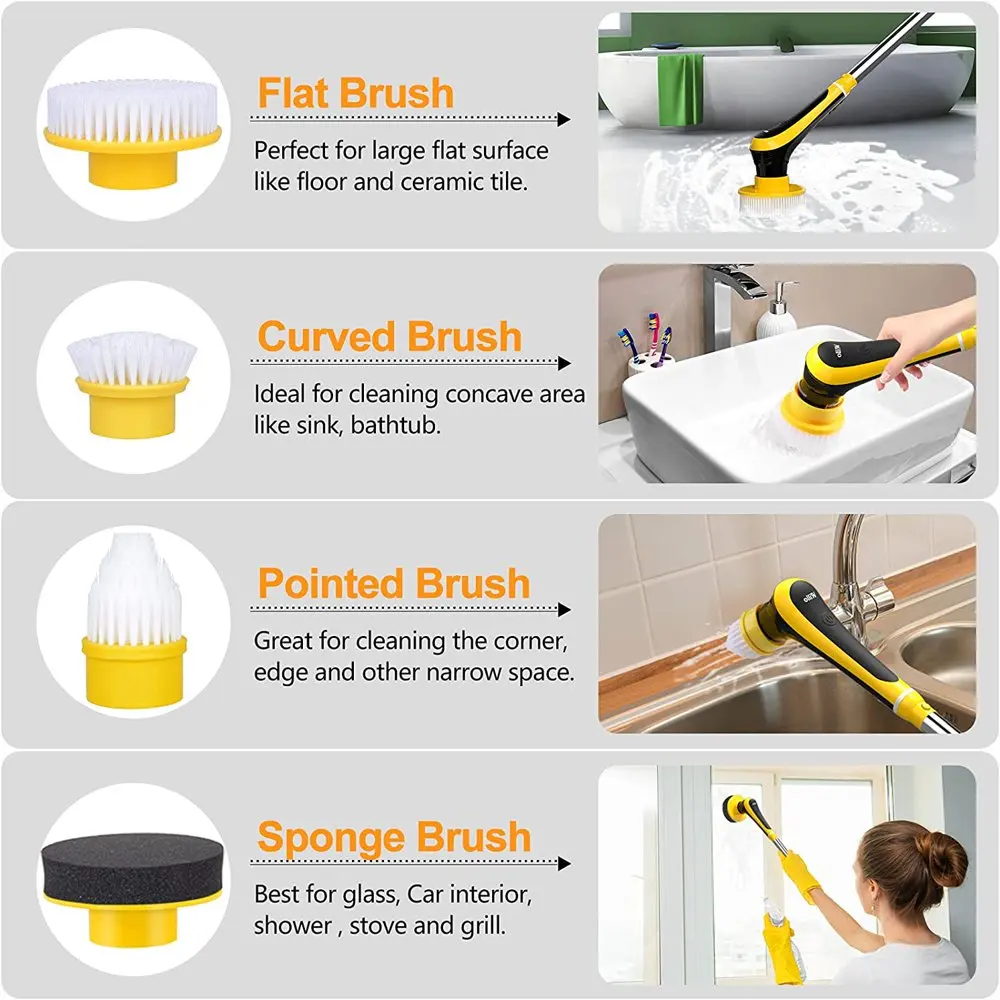 Flat Brush

Perfect for large flat surface like floor and ceramic tile.

Curved Brush

Ideal for cleaning concave area like sink, bathtub.

Pointed Brush

Great for cleaning the corner, edge and other narrow space.

Sponge Brush

Best for glass, Car interior, shower , stove and grill.