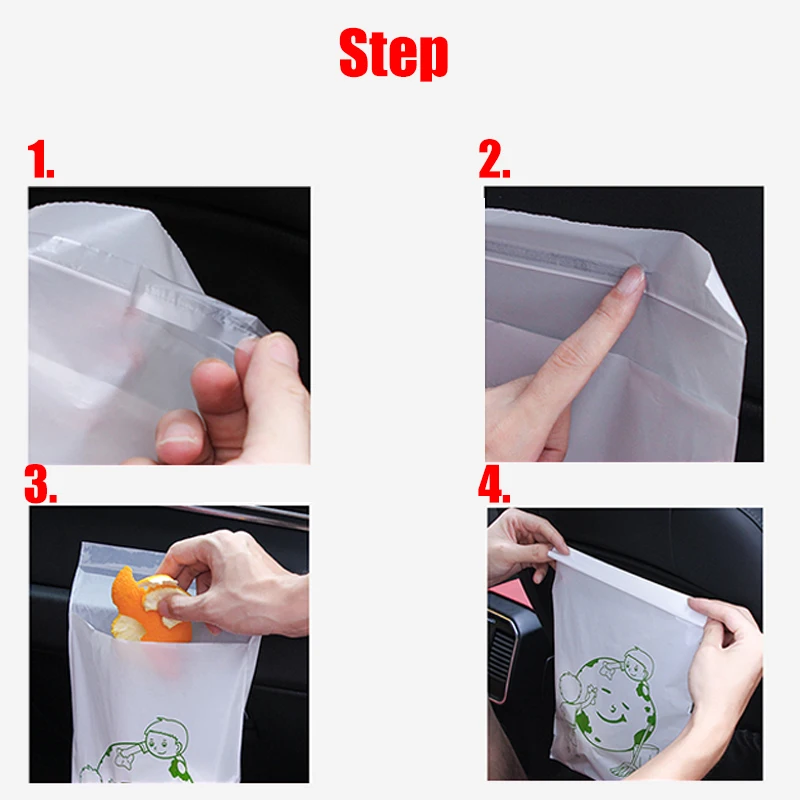 Step

1.

2.

3.

4.