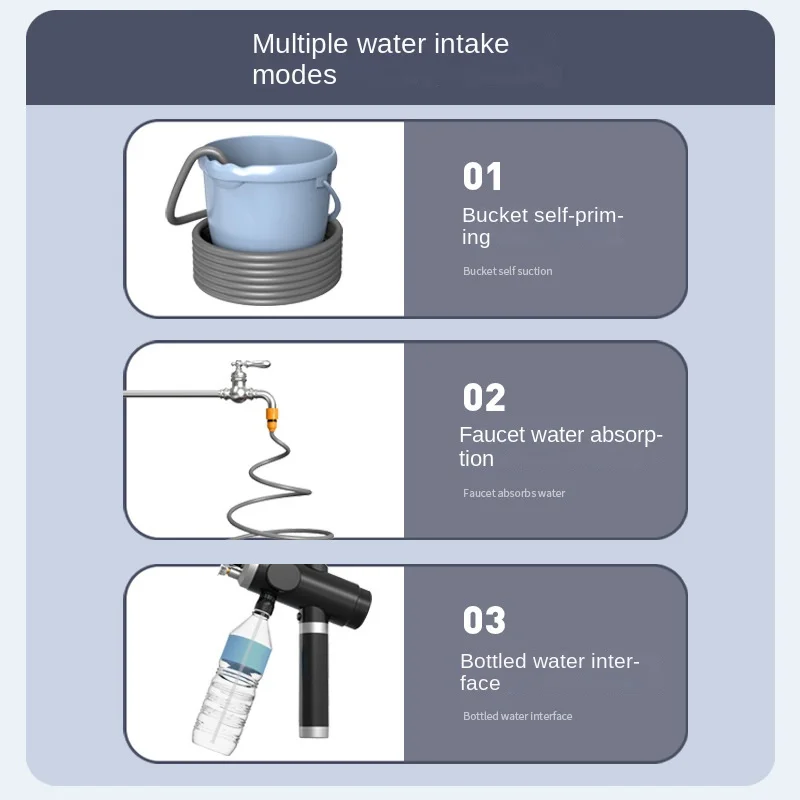 Multiple water intake modes

01
Bucket self-priming
Bucket self suction

02
Faucet water absorption
Faucet absorbs water

03
Bottled water interface
Bottled water interface