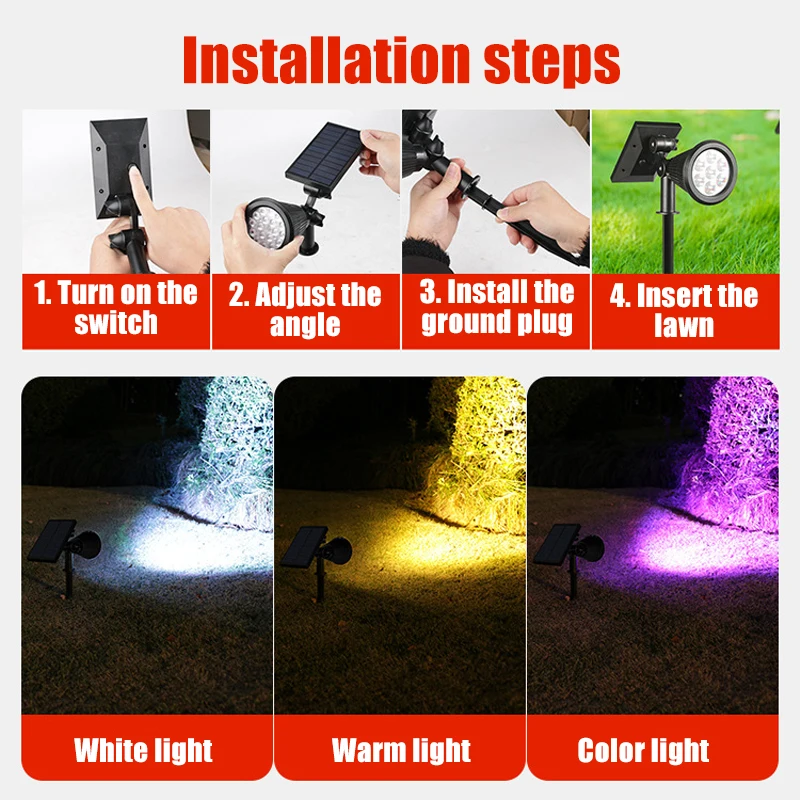 Installation steps

1. Turn on the switch

2. Adjust the angle

3. Install the ground plug

4. Insert the lawn

White light

Warm light

Color light