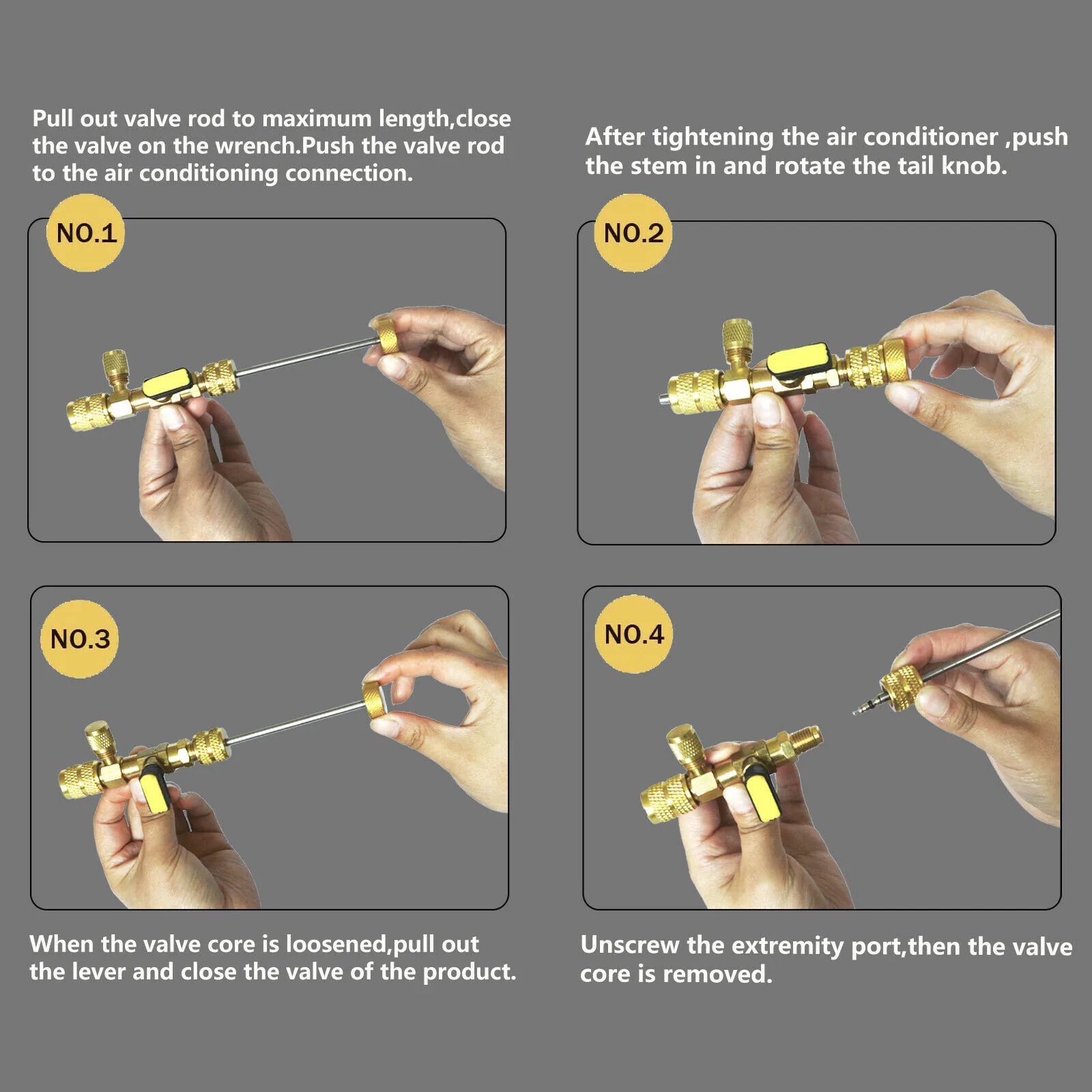 Pull out valve rod to maximum length,close the valve on the wrench.Push the valve rod to the air conditioning connection.

NO.1

After tightening the air conditioner ,push the stem in and rotate the tail knob.

NO.2

NO.3

When the valve core is loosened,pull out the lever and close the valve of the product.

NO.4

Unscrew the extremity port,then the valve core is removed.