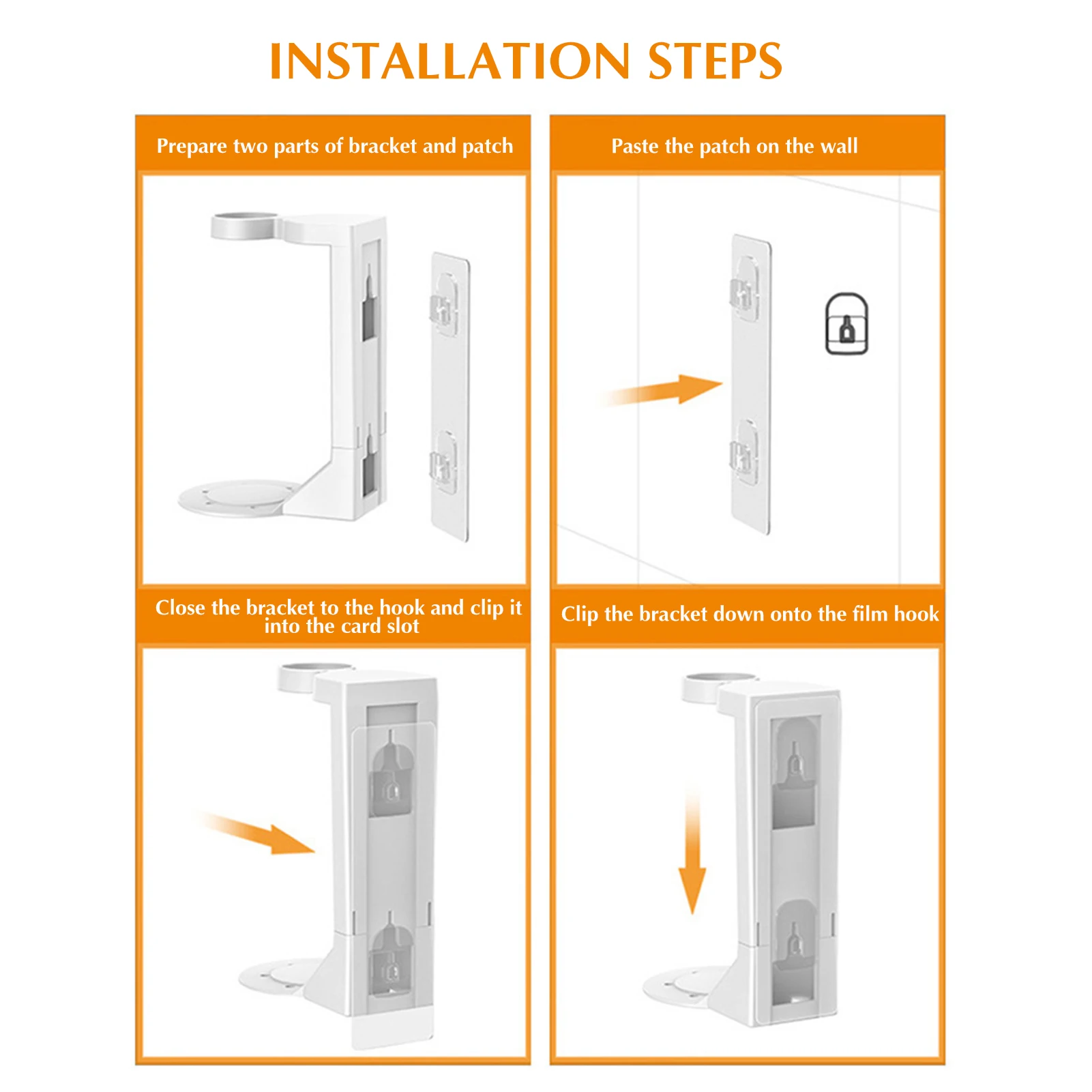 INSTALLATION STEPS

Prepare two parts of bracket and patch

Paste the patch on the wall

Close the bracket to the hook and clip it into the card slot

Clip the bracket down onto the film hook