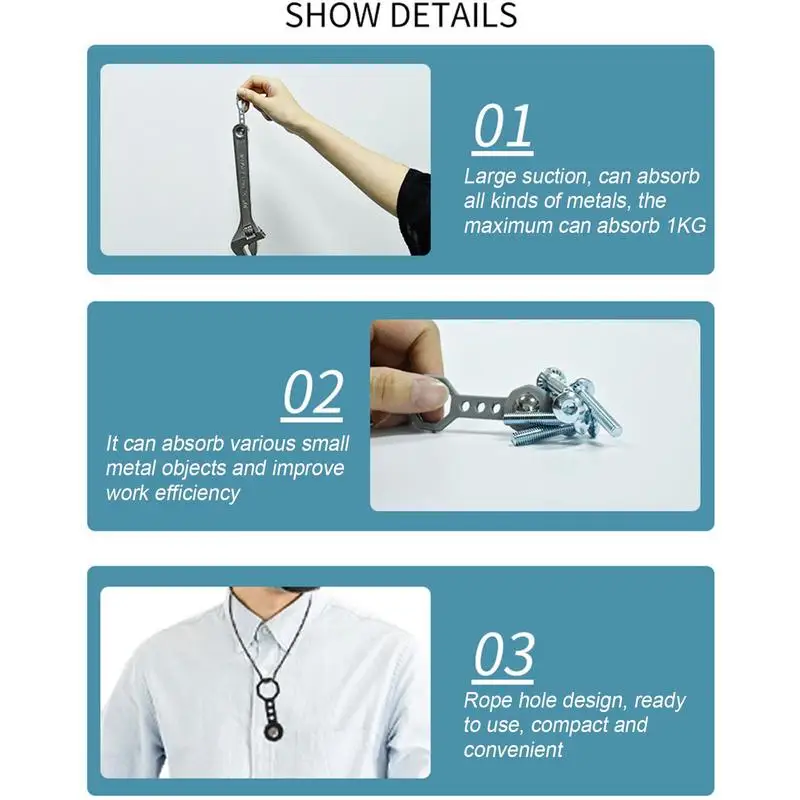 SHOW DETAILS

01

Large suction, can absorb all kinds of metals, the maximum can absorb 1KG

02

It can absorb various small metal objects and improve work efficiency

03

Rope hole design, ready to use, compact and convenient