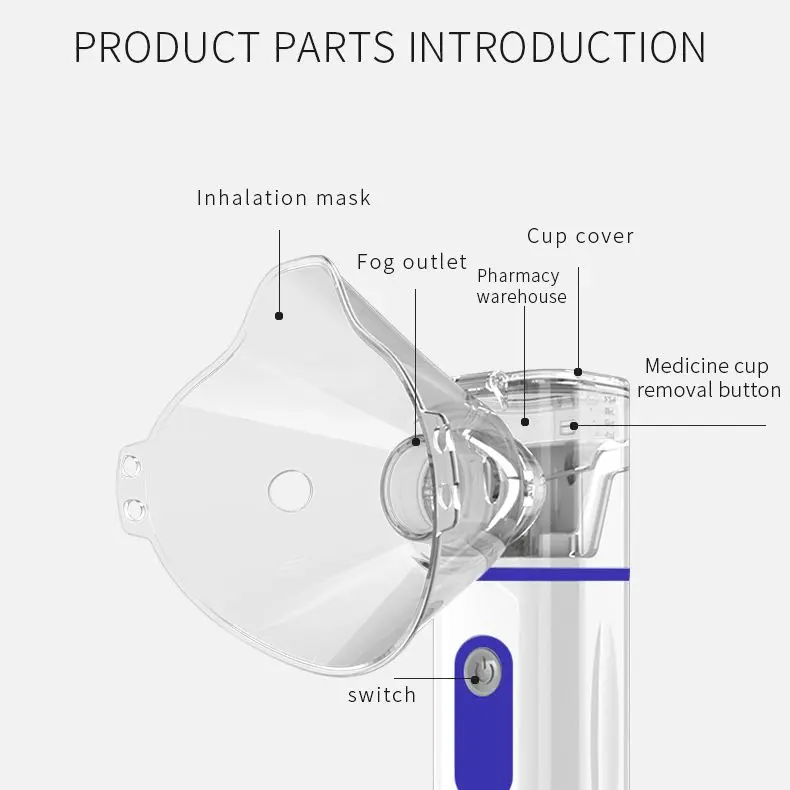 PRODUCT PARTS INTRODUCTION

Inhalation mask

Fog outlet

Cup cover

Pharmacy warehouse

Medicine cup removal button

switch