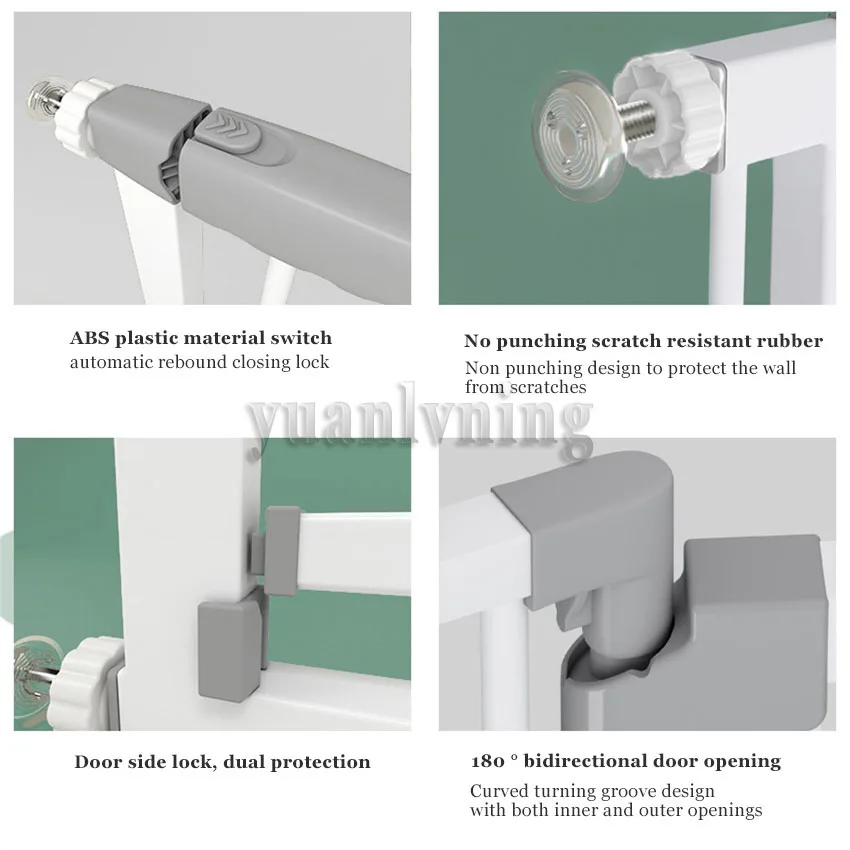 ABS plastic material switch
automatic rebound closing lock

No punching scratch resistant rubber
Non punching design to protect the wall from scratches

yuanlvning

Door side lock, dual protection

180 ° bidirectional door opening
Curved turning groove design with both inner and outer openings