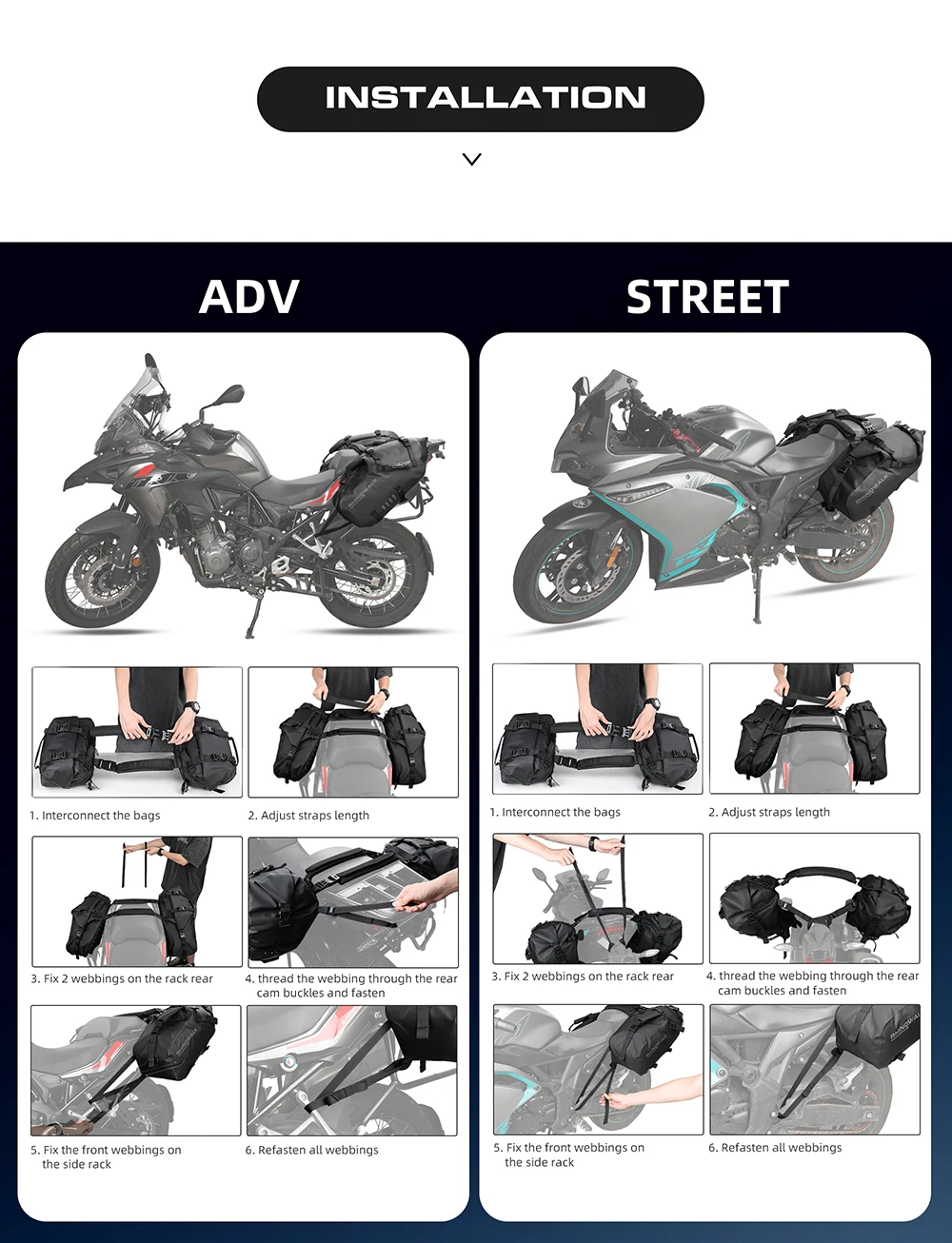 INSTALLATION

ADV

1. Interconnect the bags

2. Adjust straps length

3. Fix 2 webbings on the rack rear

4. thread the webbing through the rear cam buckles and fasten

5. Fix the front webbings on the side rack

6. Refasten all webbings

STREET

1. Interconnect the bags

2. Adjust straps length

3. Fix 2 webbings on the rack rear

4. thread the webbing through the rear cam buckles and fasten

5. Fix the front webbings on the side rack

6. Refasten all webbings