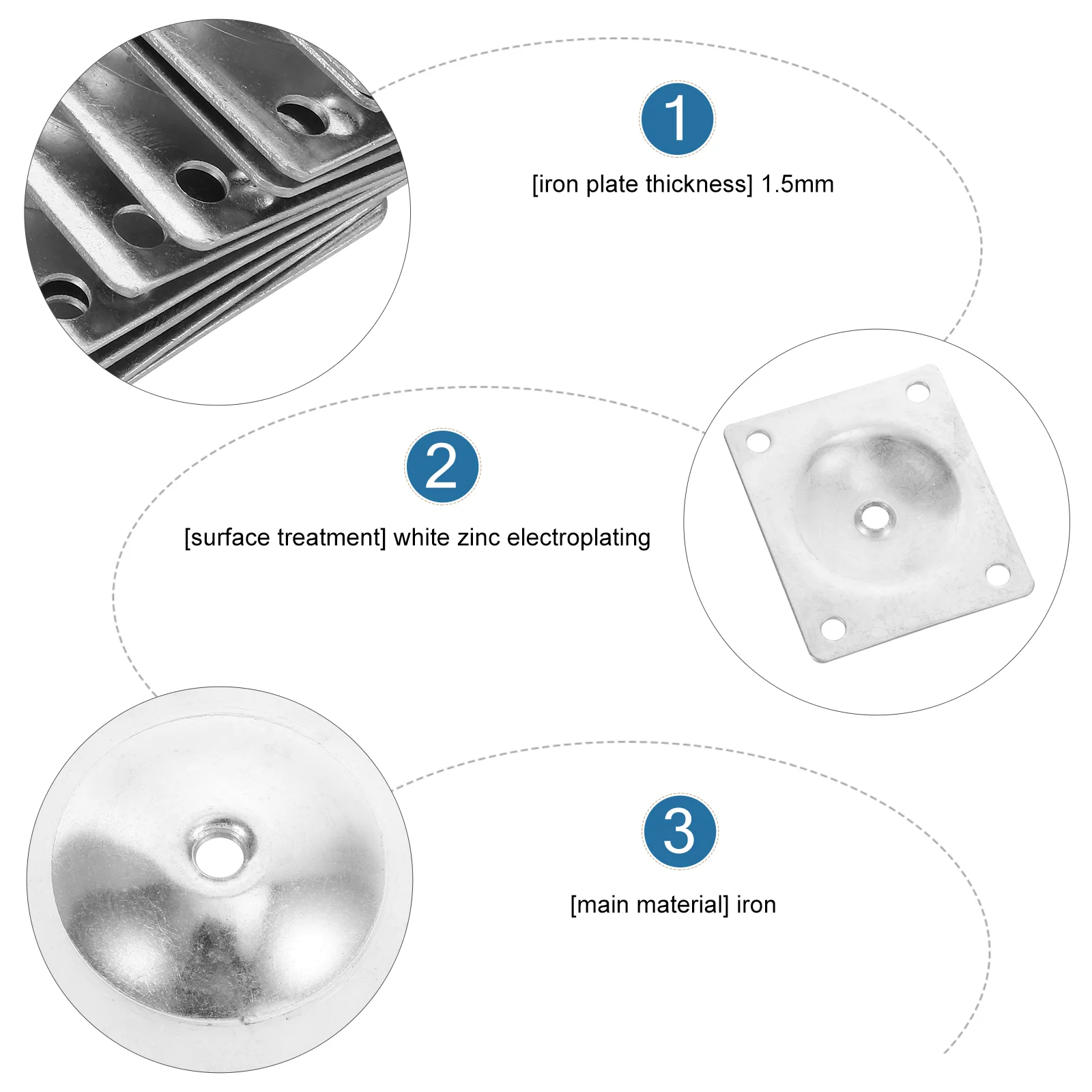 1

[iron plate thickness] 1.5mm

2

[surface treatment] white zinc electroplating

3

[main material] iron