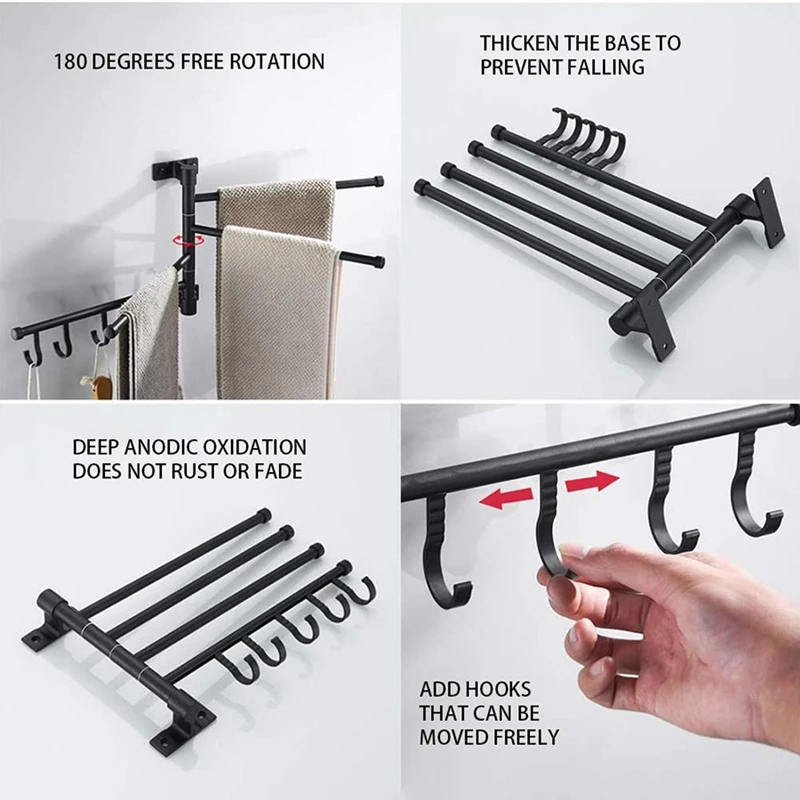 180 DEGREES FREE ROTATION

THICKEN THE BASE TO PREVENT FALLING

DEEP ANODIC OXIDATION DOES NOT RUST OR FADE

ADD HOOKS THAT CAN BE MOVED FREELY