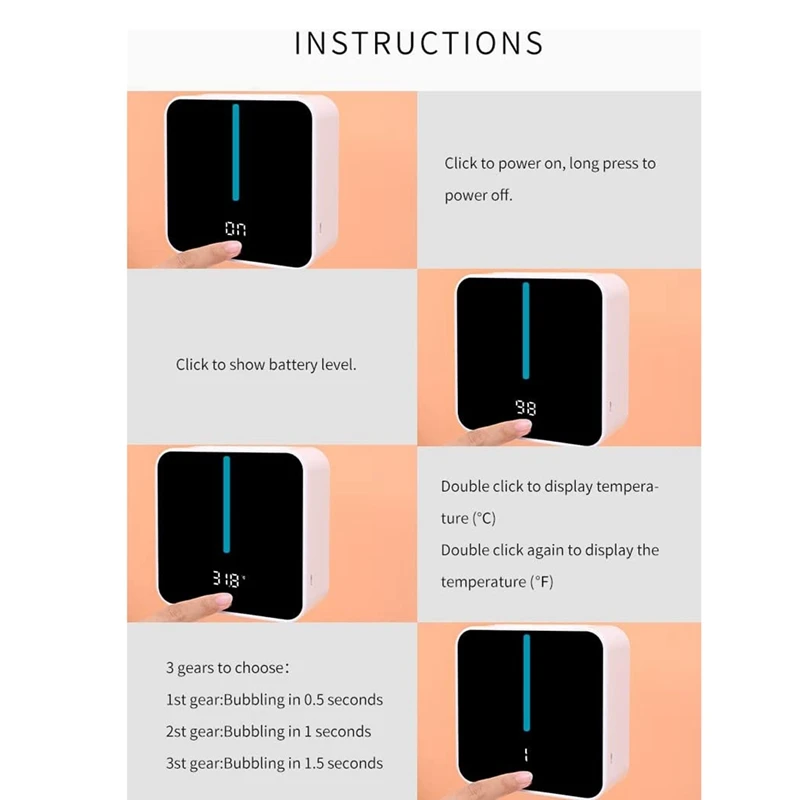 INSTRUCTIONS

On

Click to power on, long press to power off.

Click to show battery level.

98

318°

Double click to display temperature (°C)
Double click again to display the temperature (°F)

3 gears to choose:
1st gear:Bubbling in 0.5 seconds
2st gear:Bubbling in 1 seconds
3st gear:Bubbling in 1.5 seconds

1