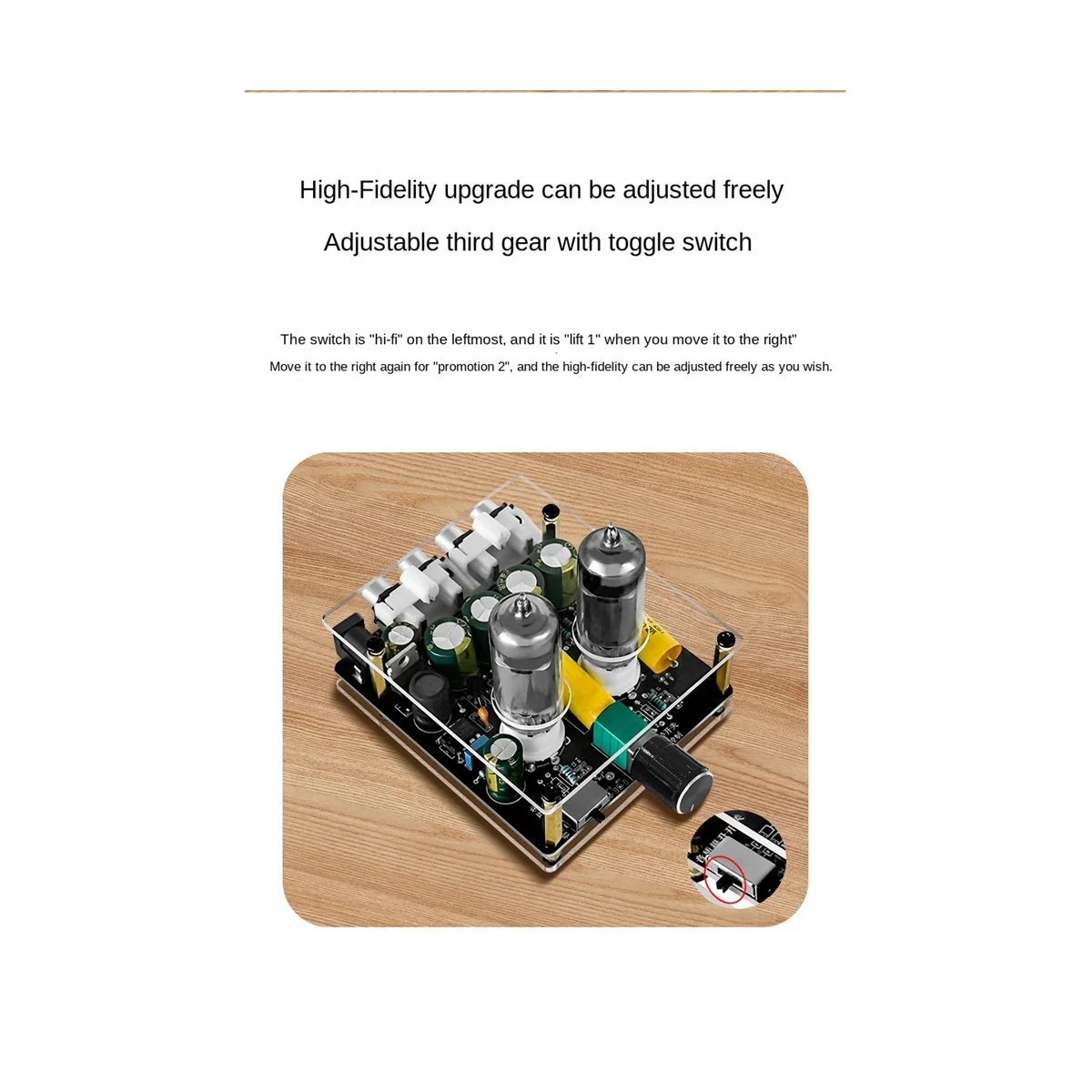 High-Fidelity upgrade can be adjusted freely

Adjustable third gear with toggle switch

The switch is "hi-fi" on the leftmost, and it is "lift 1" when you move it to the right"

Move it to the right again for "promotion 2", and the high-fidelity can be adjusted freely as you wish.