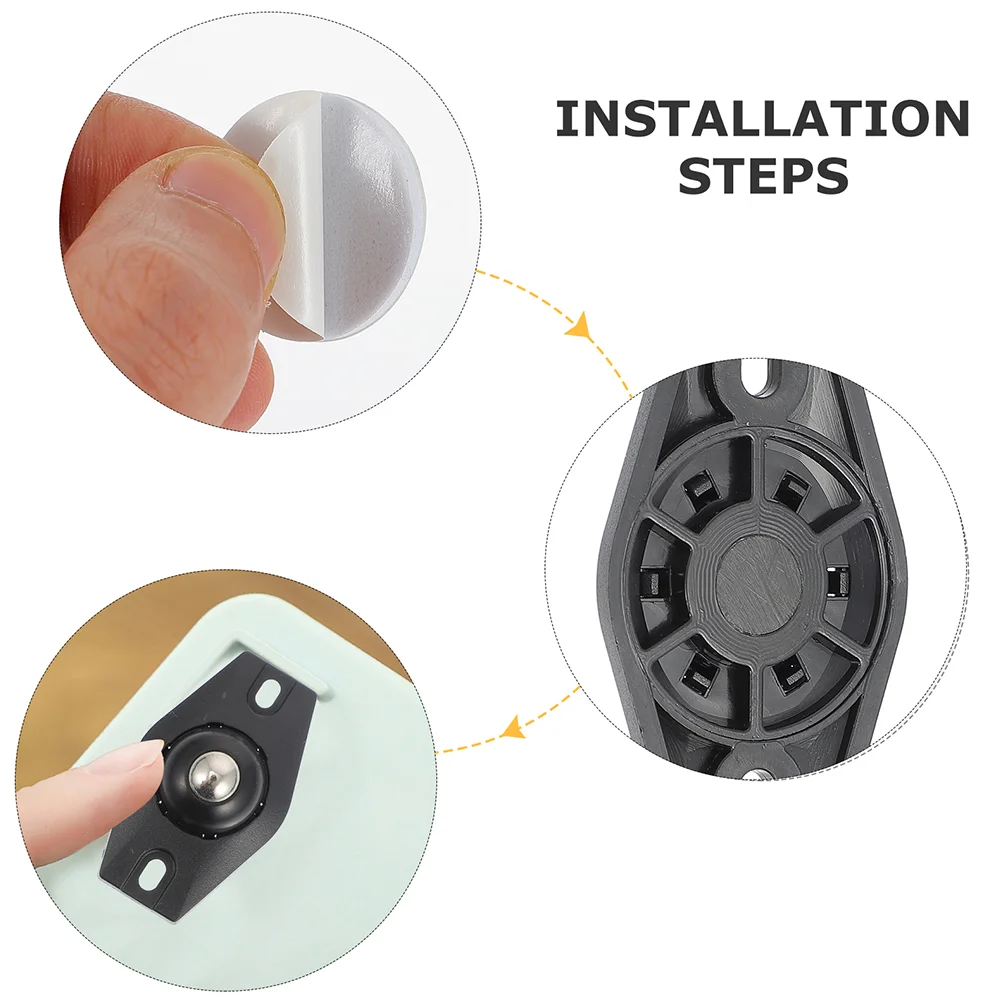 INSTALLATION STEPS