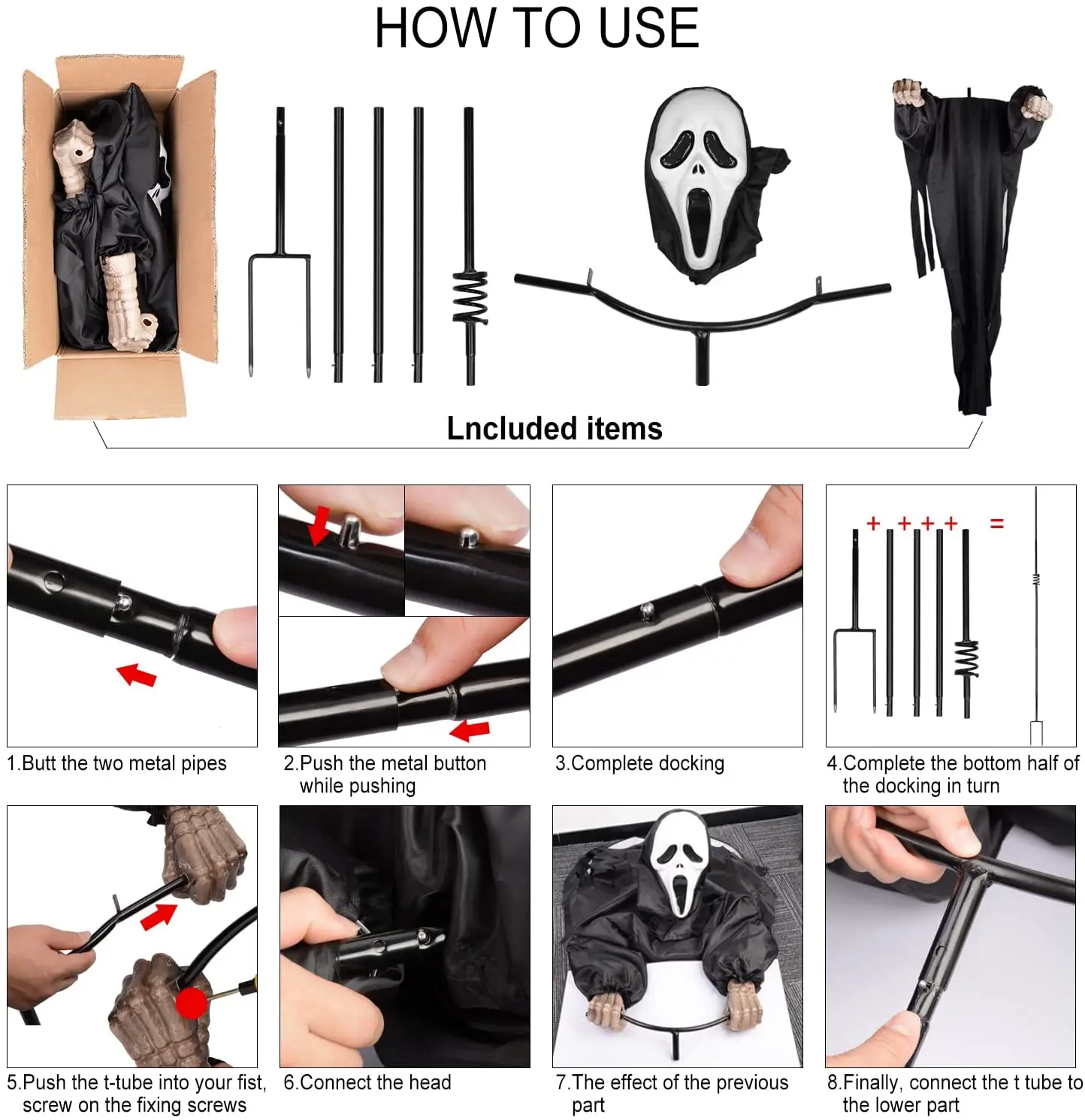 HOW TO USE

Lncluded items

+ + + + =

1.Butt the two metal pipes

2.Push the metal button while pushing

3.Complete docking

4.Complete the bottom half of the docking in turn

5.Push the t-tube into your fist, screw on the fixing screws

6.Connect the head

7.The effect of the previous part

8.Finally, connect the t tube to the lower part