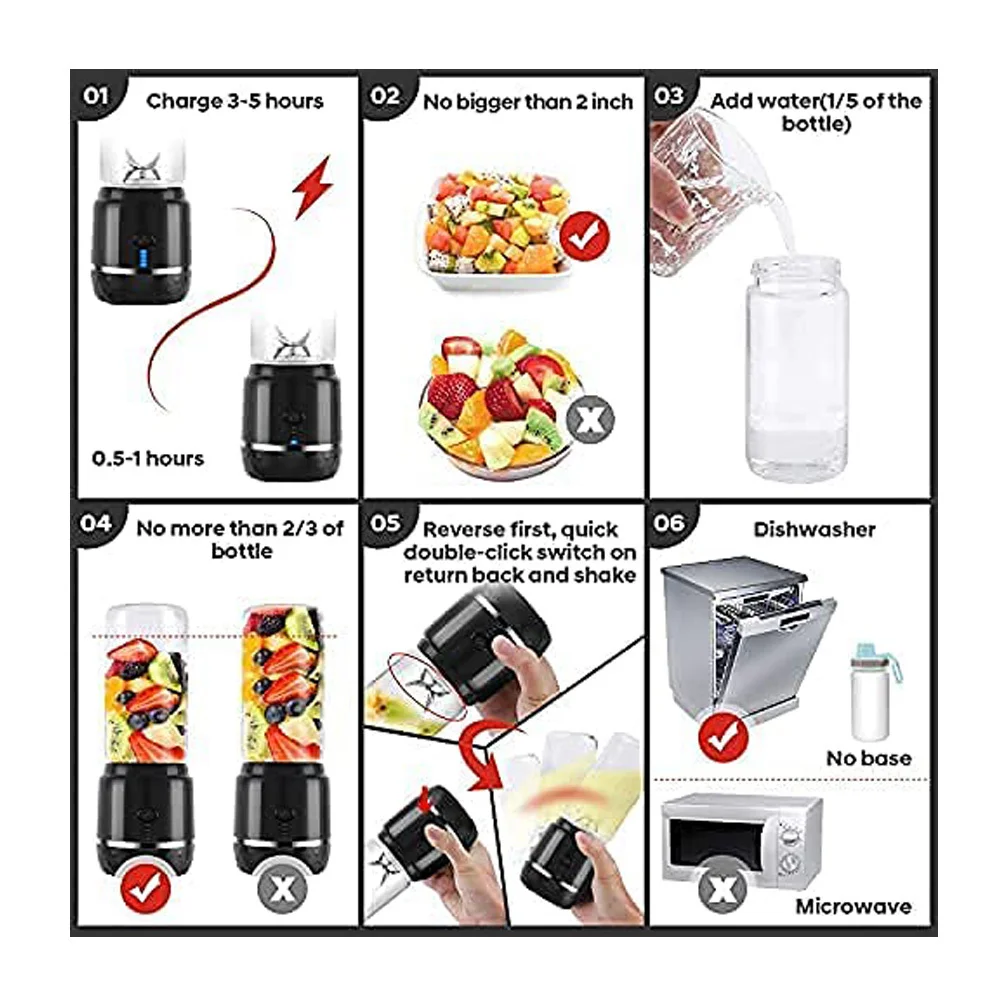 01 Charge 3-5 hours

0.5-1 hours

02 No bigger than 2 inch

03 Add water(1/5 of the bottle)

04 No more than 2/3 of bottle

05 Reverse first, quick double-click switch on return back and shake

06 Dishwasher

No base

Microwave