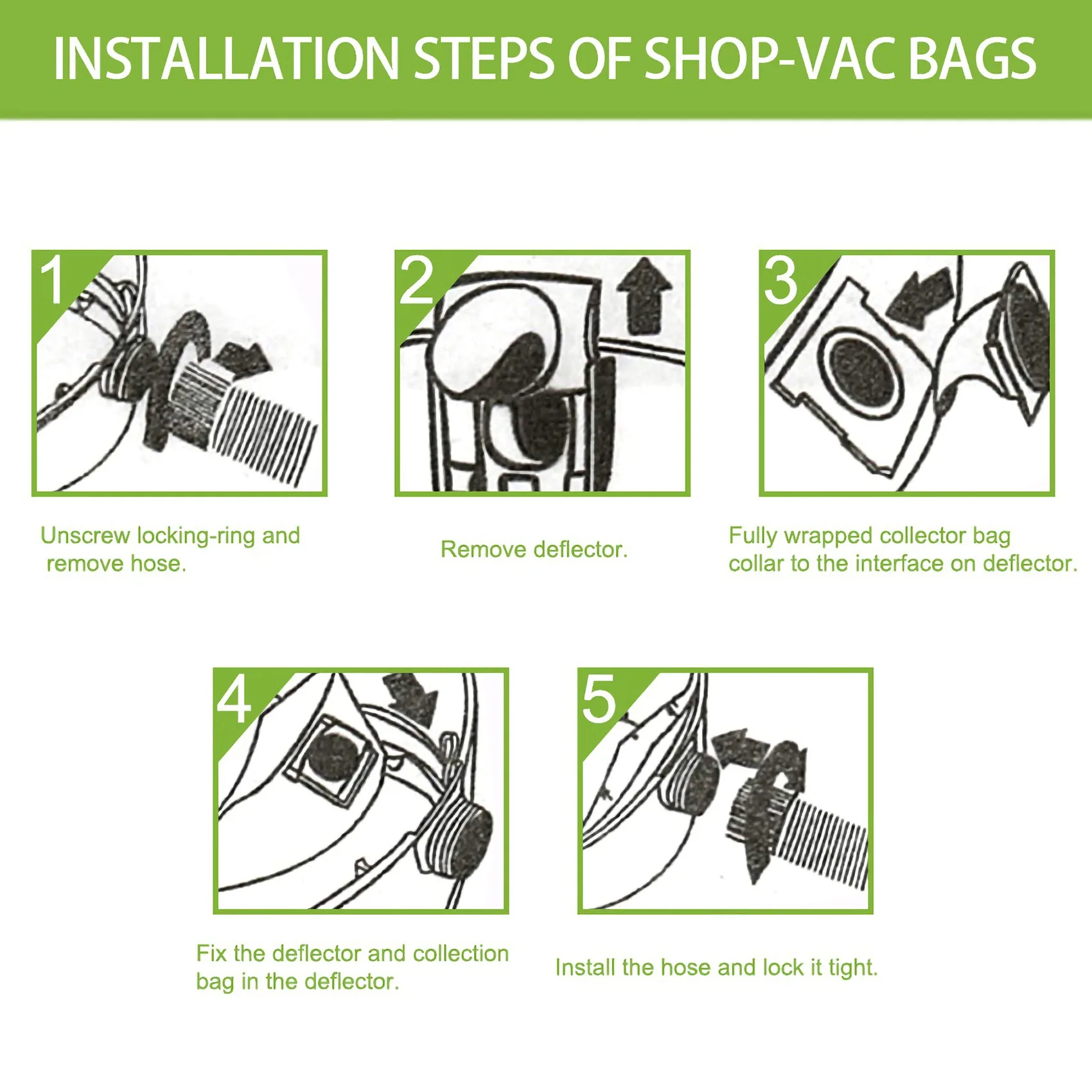 INSTALLATION STEPS OF SHOP-VAC BAGS

1

Unscrew locking-ring and remove hose.

2

Remove deflector.

3

Fully wrapped collector bag collar to the interface on deflector.

4

Fix the deflector and collection bag in the deflector.

5

Install the hose and lock it tight.