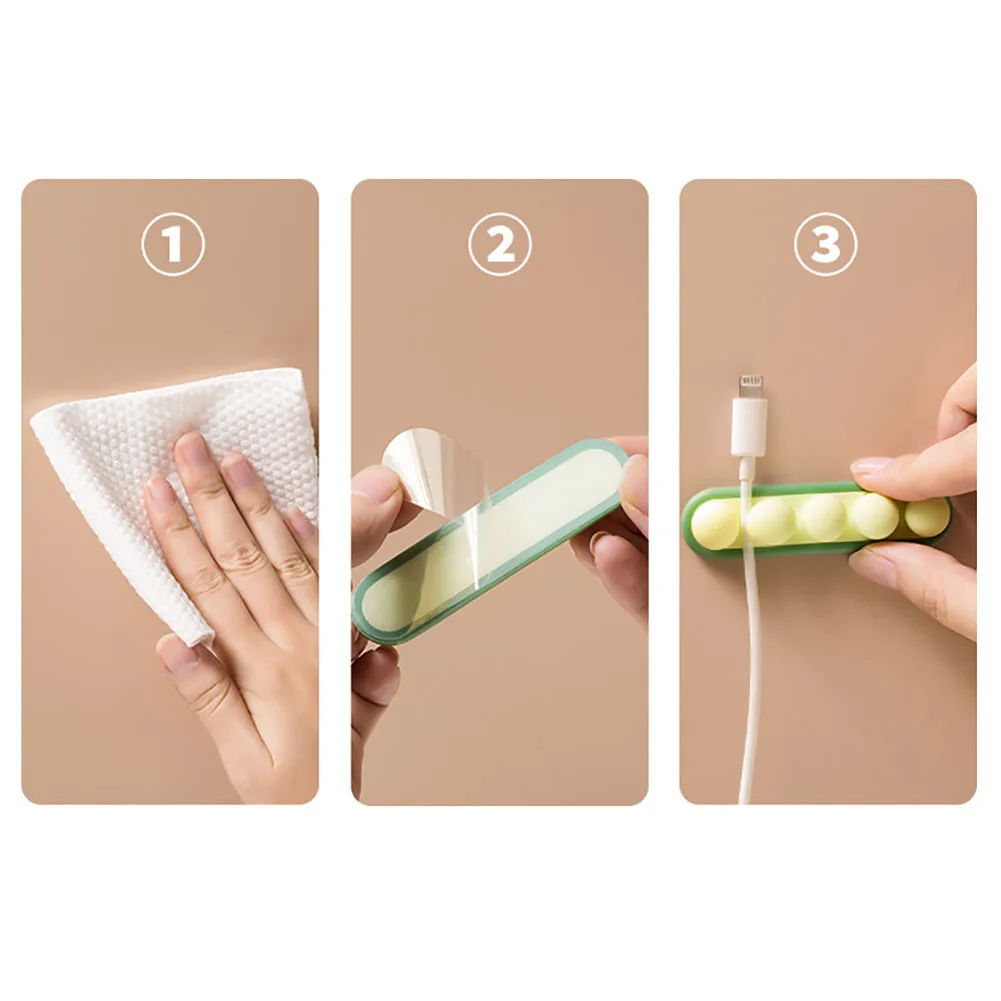 1

2

3