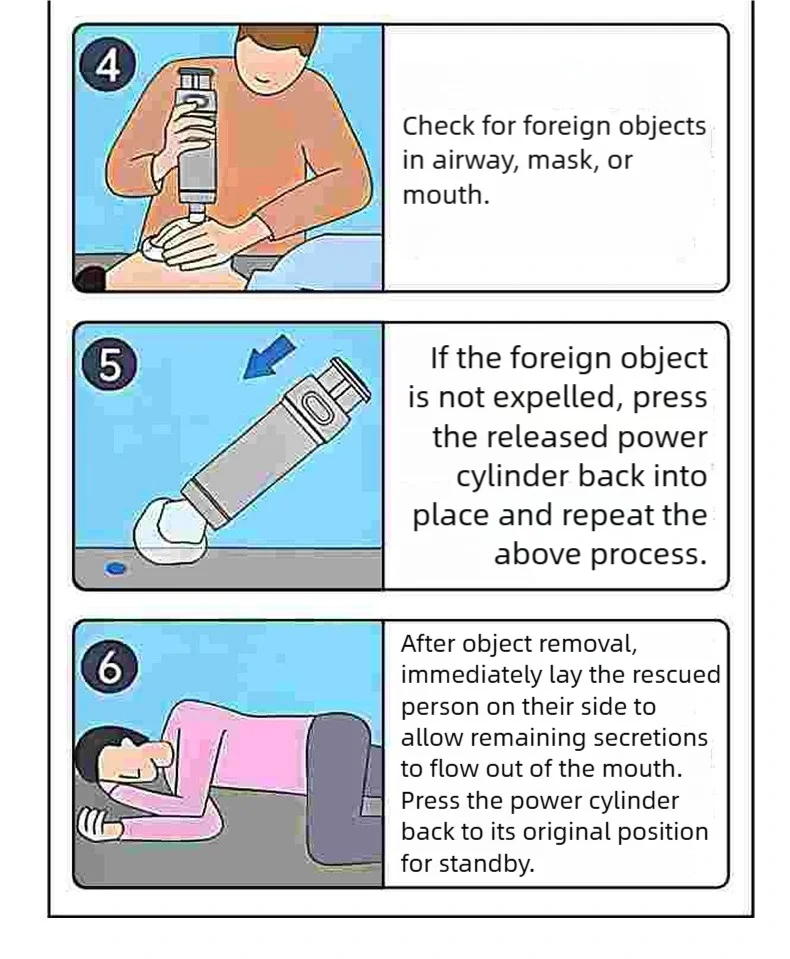 4

Check for foreign objects in airway, mask, or mouth.

5

If the foreign object is not expelled, press the released power cylinder back into place and repeat the above process.

6

After object removal, immediately lay the rescued person on their side to allow remaining secretions to flow out of the mouth. Press the power cylinder back to its original position for standby.