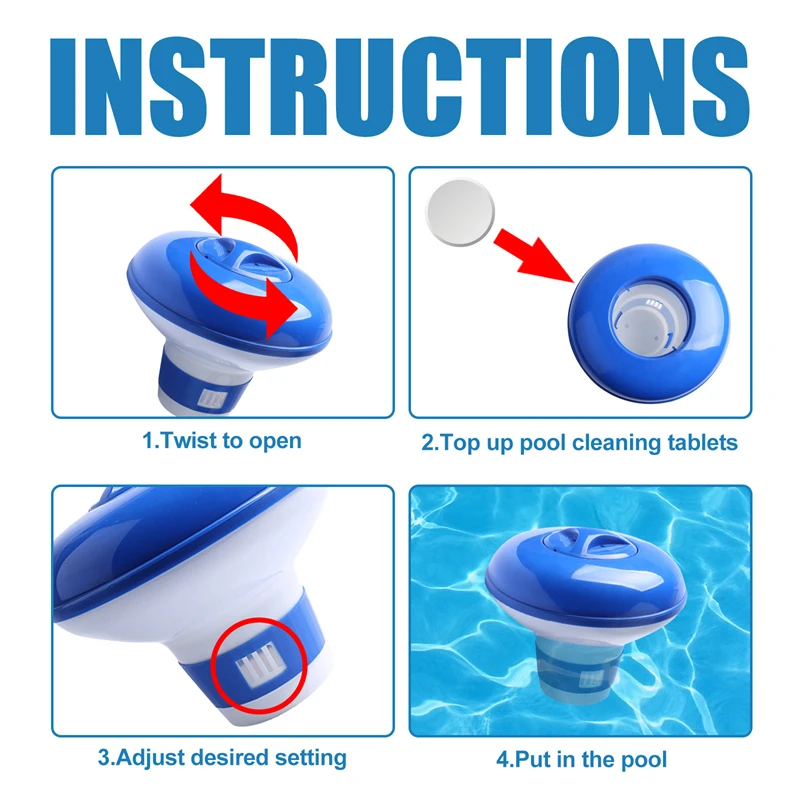 INSTRUCTIONS

1.Twist to open

2.Top up pool cleaning tablets

3.Adjust desired setting

4.Put in the pool