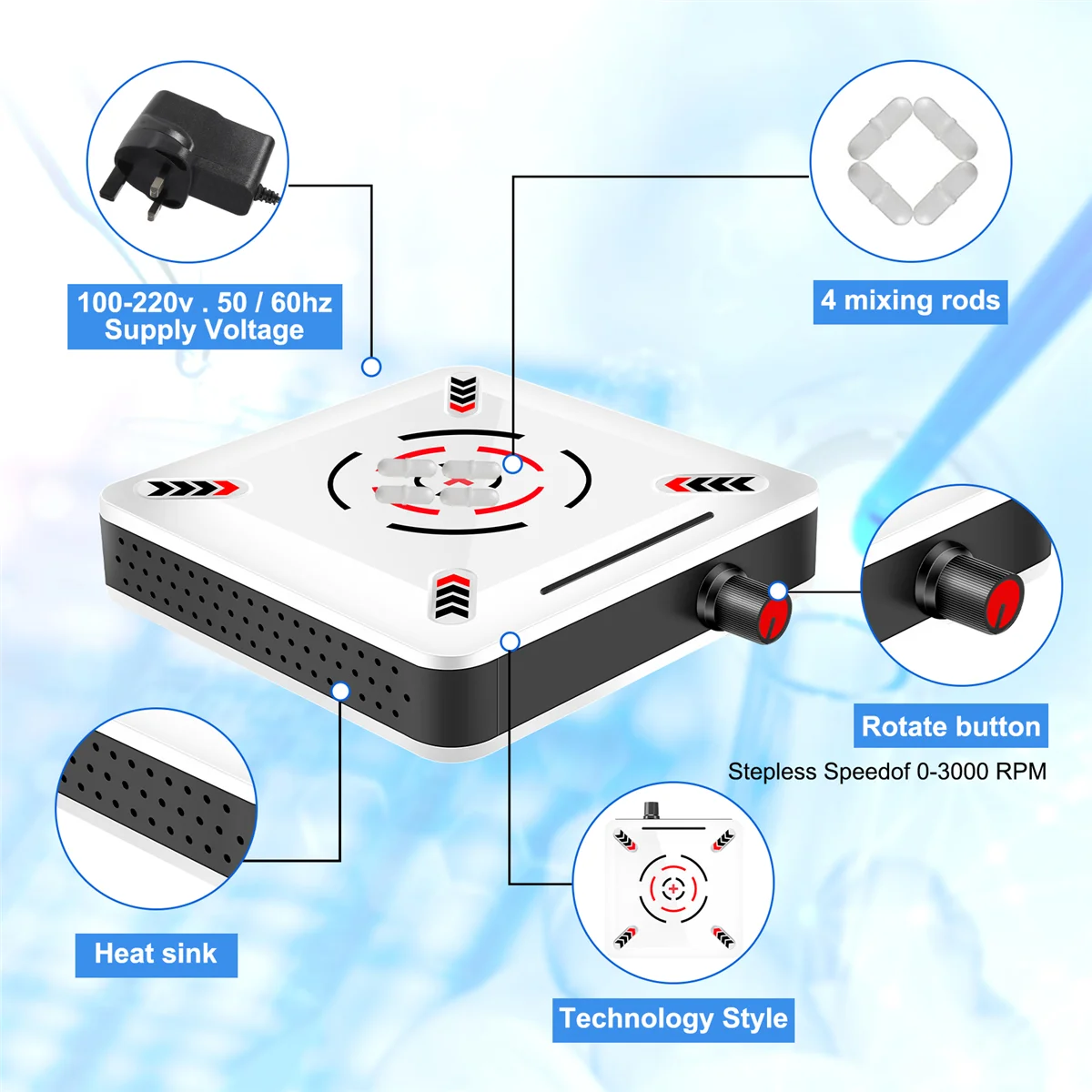 100-220v . 50 / 60hz
Supply Voltage

4 mixing rods

Rotate button

Stepless Speedof 0-3000 RPM

Heat sink

Technology Style