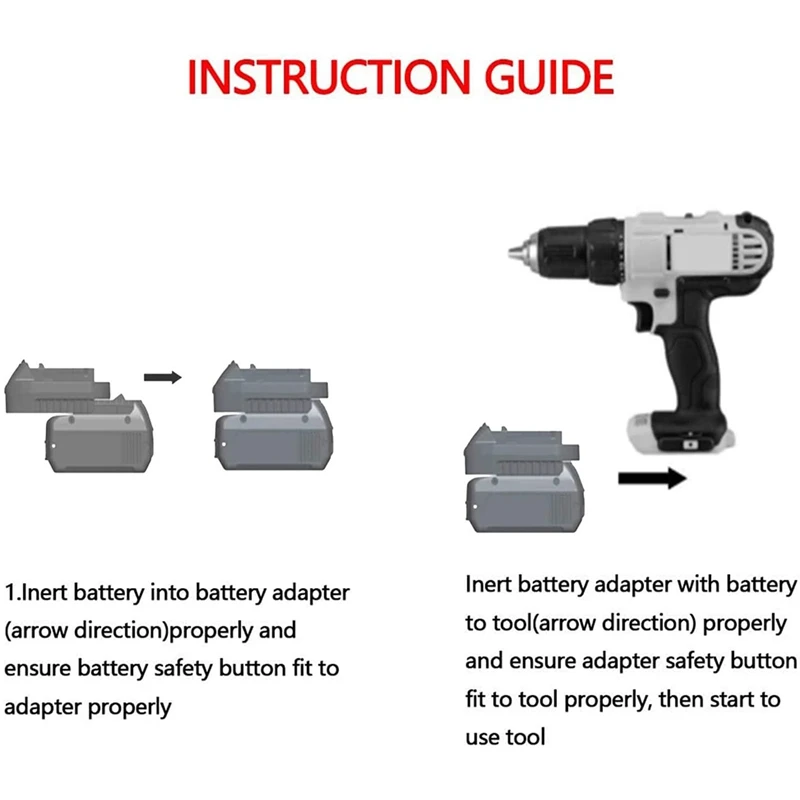 INSTRUCTION GUIDE

1.Inert battery into battery adapter (arrow direction)properly and ensure battery safety button fit to adapter properly

Inert battery adapter with battery to tool(arrow direction) properly and ensure adapter safety button fit to tool properly, then start to use tool