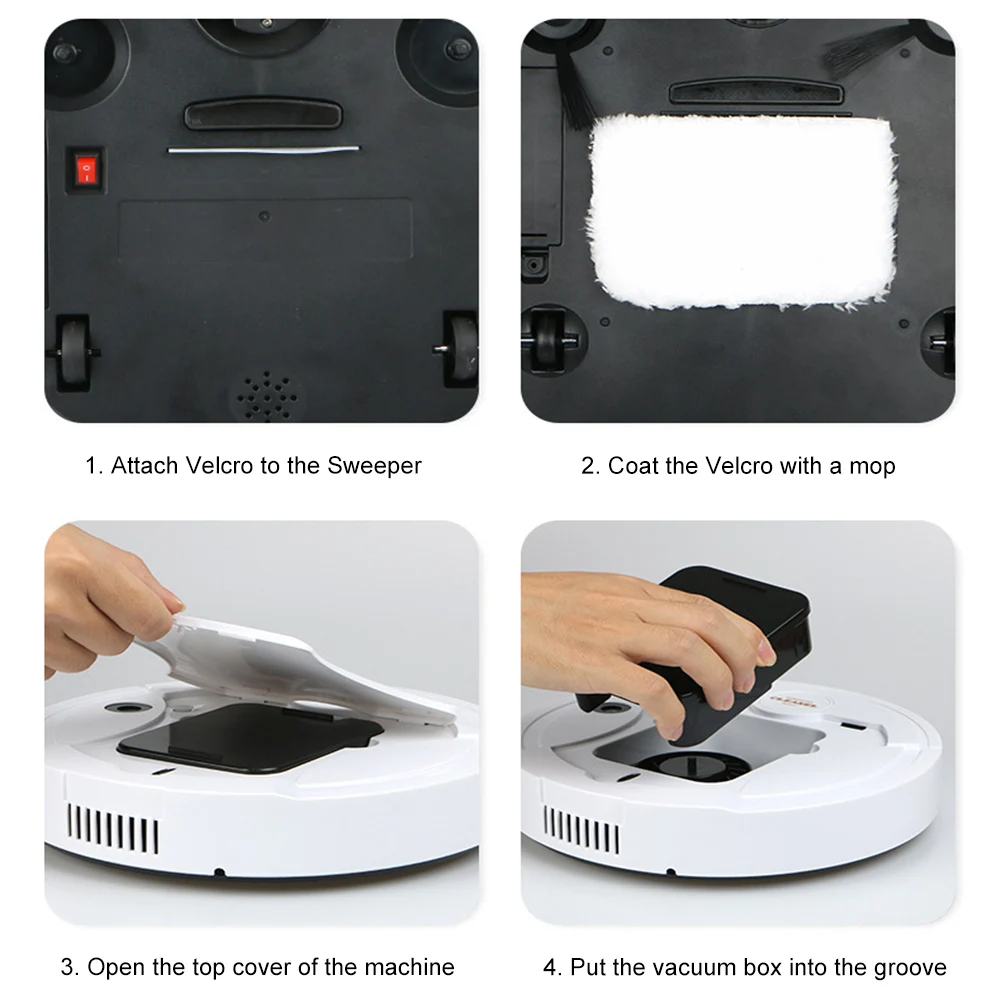 1. Attach Velcro to the Sweeper

2. Coat the Velcro with a mop

3. Open the top cover of the machine

4. Put the vacuum box into the groove