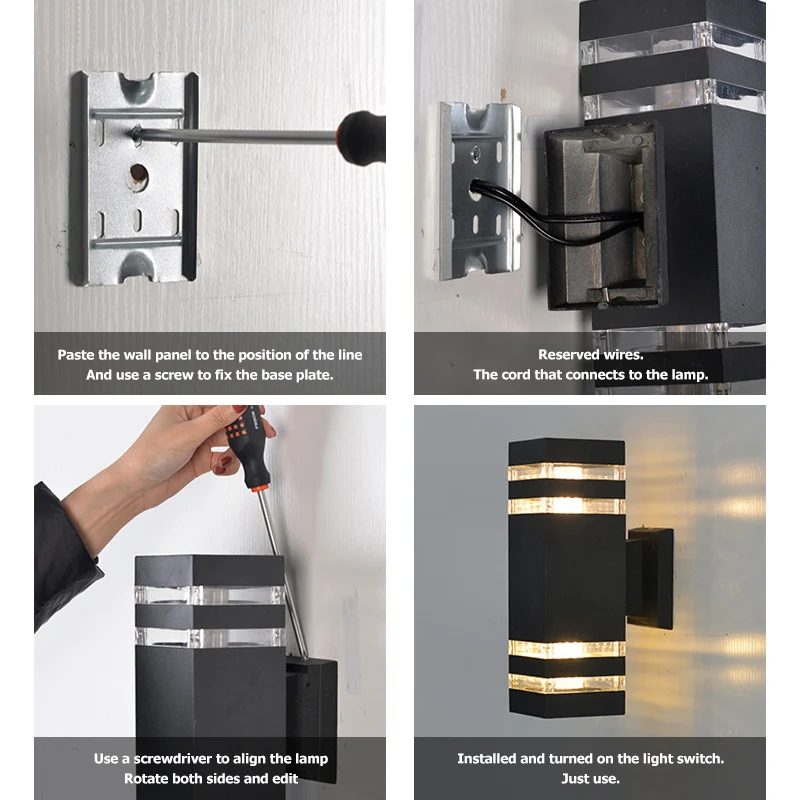 Paste the wall panel to the position of the line
And use a screw to fix the base plate.

Reserved wires.
The cord that connects to the lamp.

Use a screwdriver to align the lamp
Rotate both sides and edit

Installed and turned on the light switch.
Just use.