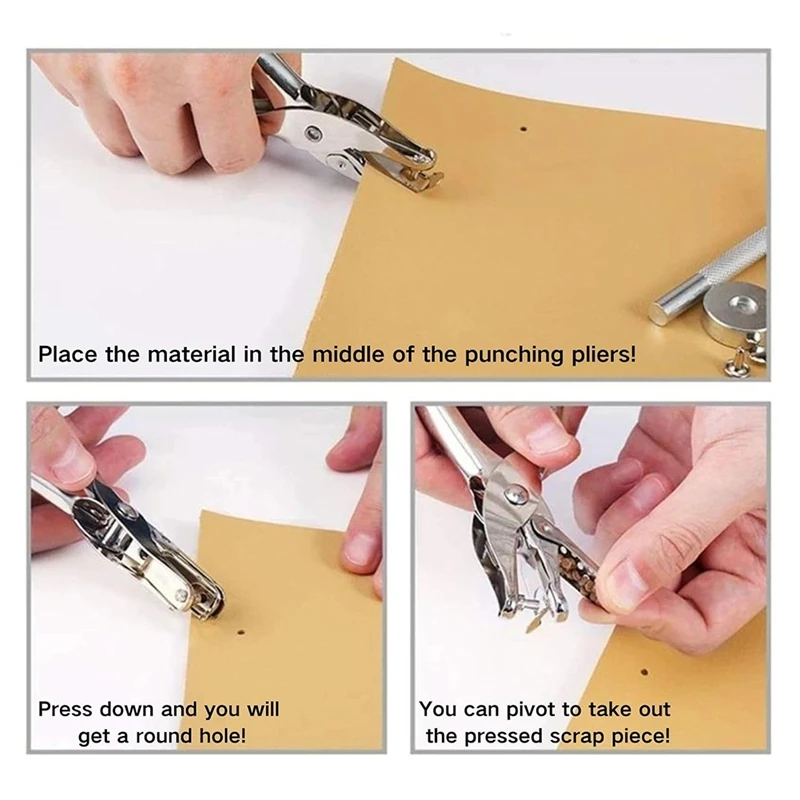 Place the material in the middle of the punching pliers!

Press down and you will get a round hole!

You can pivot to take out the pressed scrap piece!