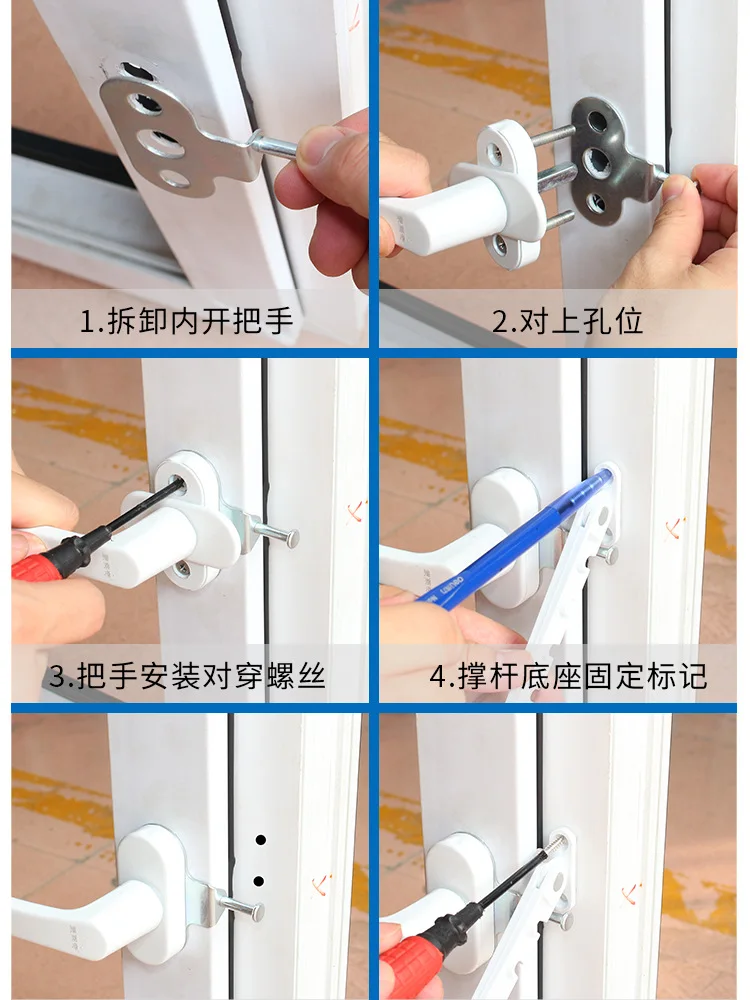 1.拆卸内开把手

2.对上孔位

3.把手安装对穿螺丝

4.撑杆底座固定标记