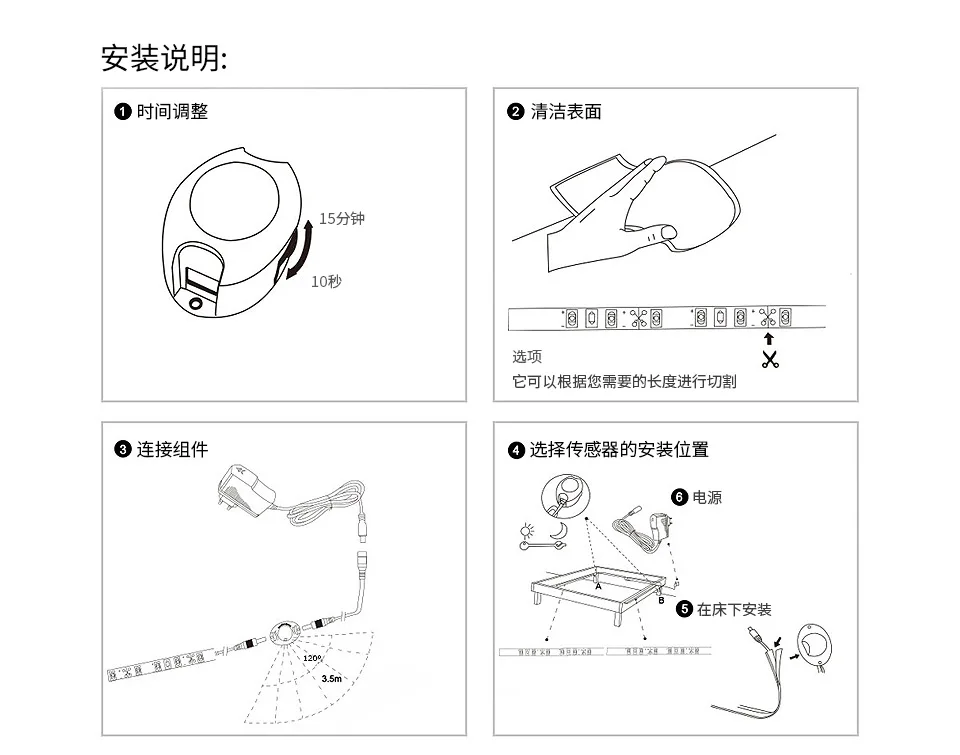 安装说明:

❶ 时间调整

15分钟

10秒

❷ 清洁表面

选项

它可以根据您需要的长度进行切割

❸ 连接组件

120°

3.5m

❹ 选择传感器的安装位置

❻ 电源

A

B

❺ 在床下安装