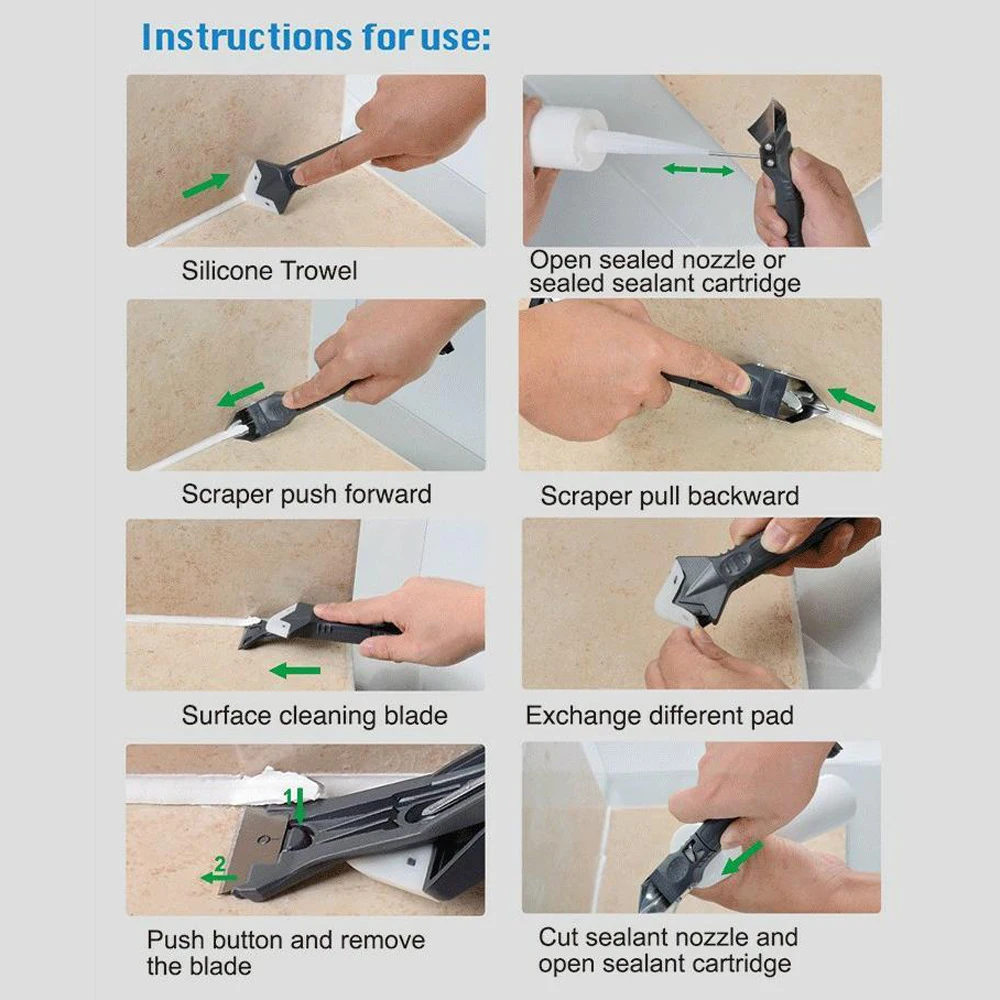 Instructions for use:

Silicone Trowel

Open sealed nozzle or sealed sealant cartridge

Scraper push forward

Scraper pull backward

Surface cleaning blade

Exchange different pad

1

2

Push button and remove the blade

Cut sealant nozzle and open sealant cartridge