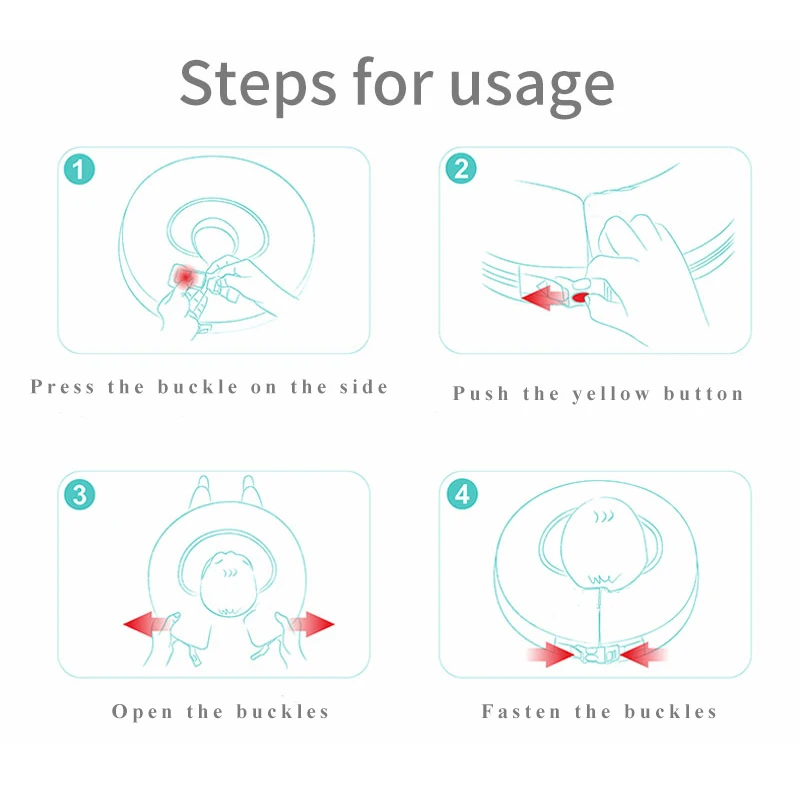 Steps for usage

1

Press the buckle on the side

2

Push the yellow button

3

Open the buckles

4

Fasten the buckles