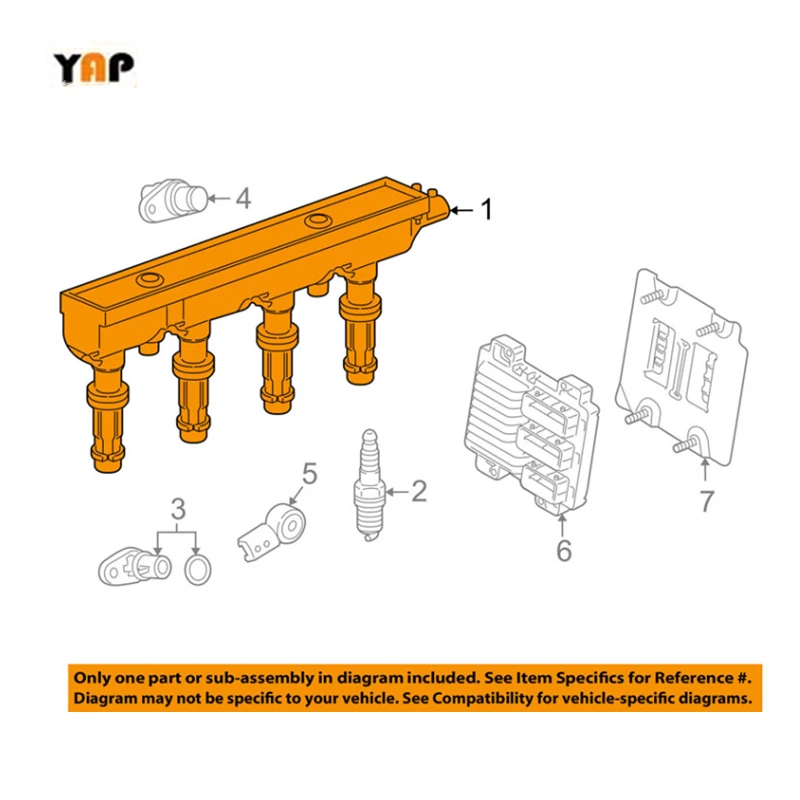 YAP

4

1

5

2

3

6

7

Only one part or sub-assembly in diagram included. See Item Specifics for Reference #. Diagram may not be specific to your vehicle. See Compatibility for vehicle-specific diagrams.