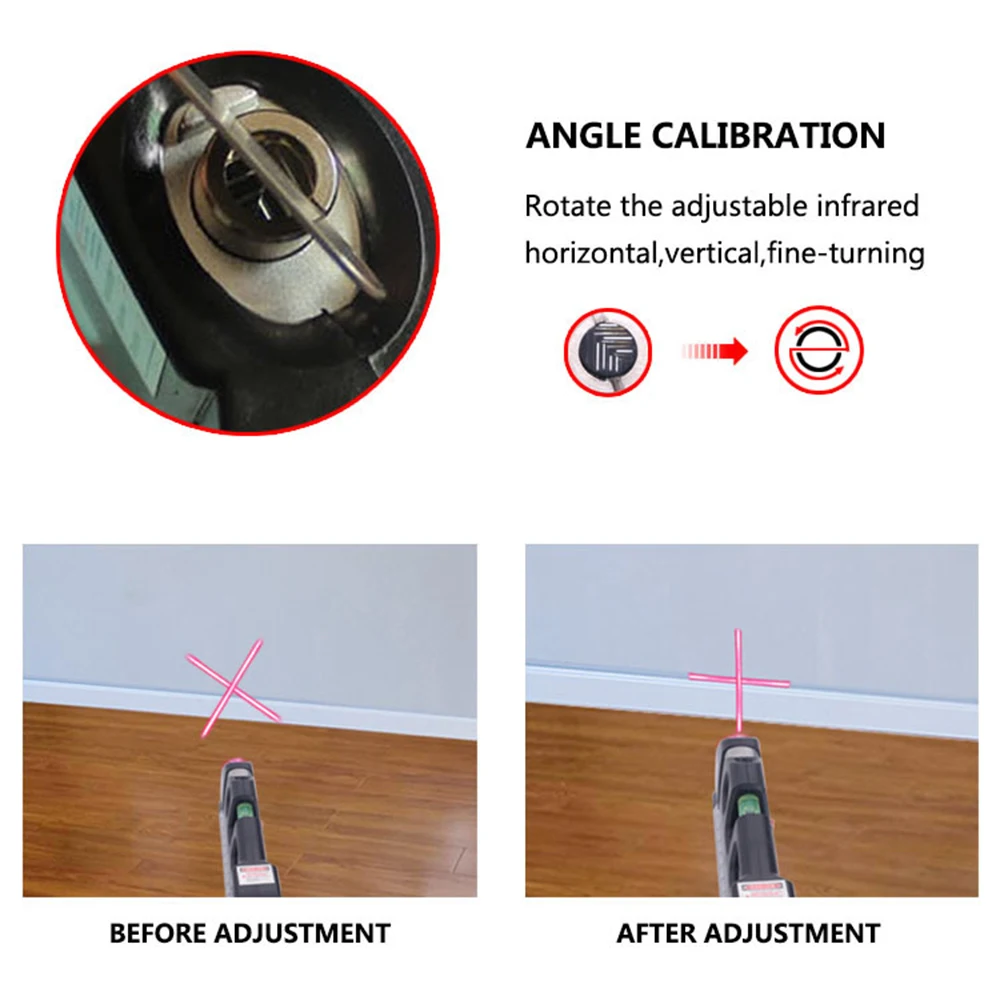 ANGLE CALIBRATION

Rotate the adjustable infrared horizontal,vertical,fine-turning

BEFORE ADJUSTMENT

AFTER ADJUSTMENT