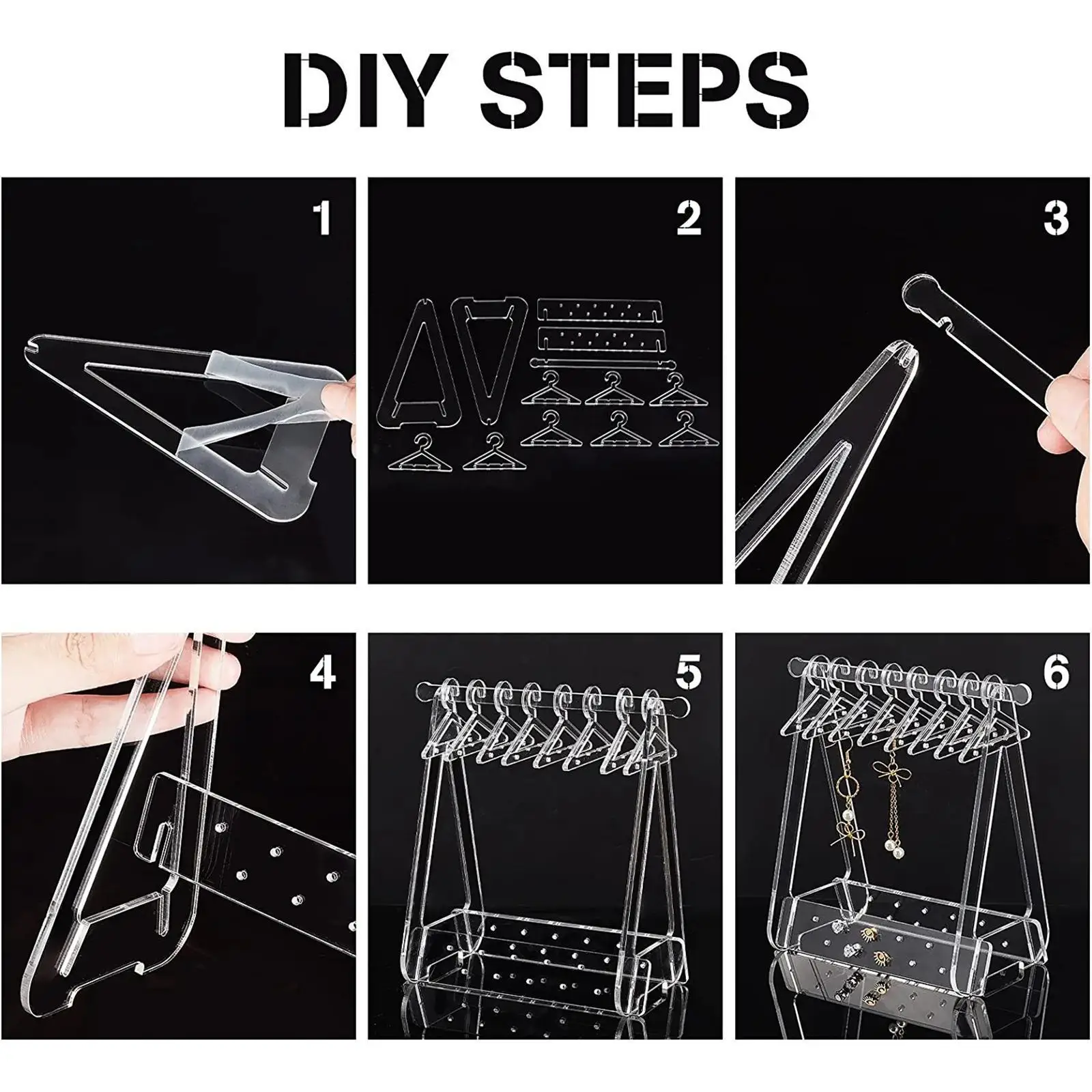 DIY STEPS

1

2

3

4

5

6