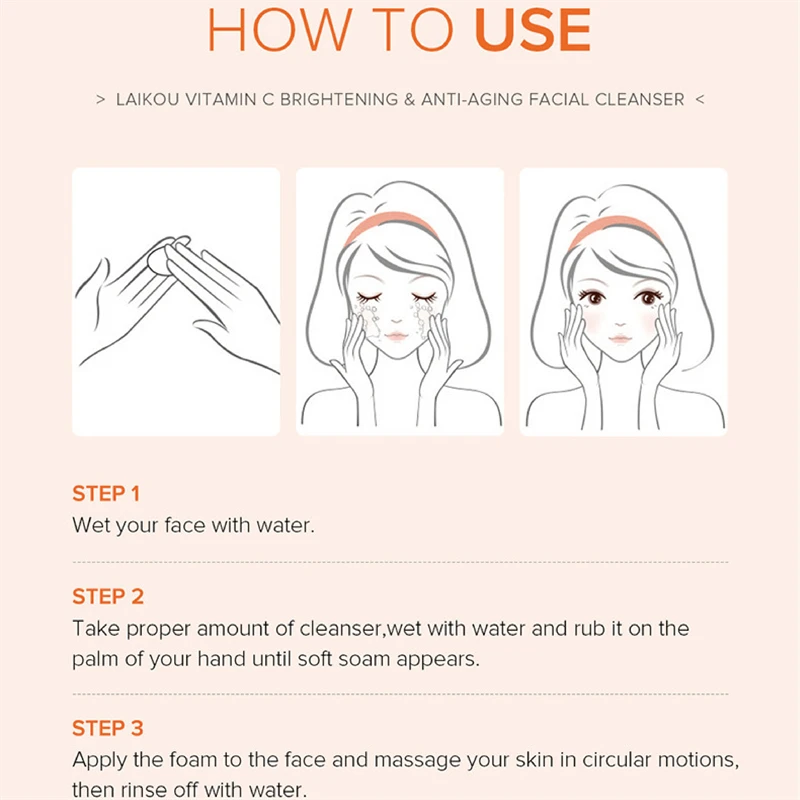 HOW TO USE

> LAIKOU VITAMIN C BRIGHTENING & ANTI-AGING FACIAL CLEANSER <

STEP 1
Wet your face with water.

STEP 2
Take proper amount of cleanser,wet with water and rub it on the palm of your hand until soft soam appears.

STEP 3
Apply the foam to the face and massage your skin in circular motions, then rinse off with water.