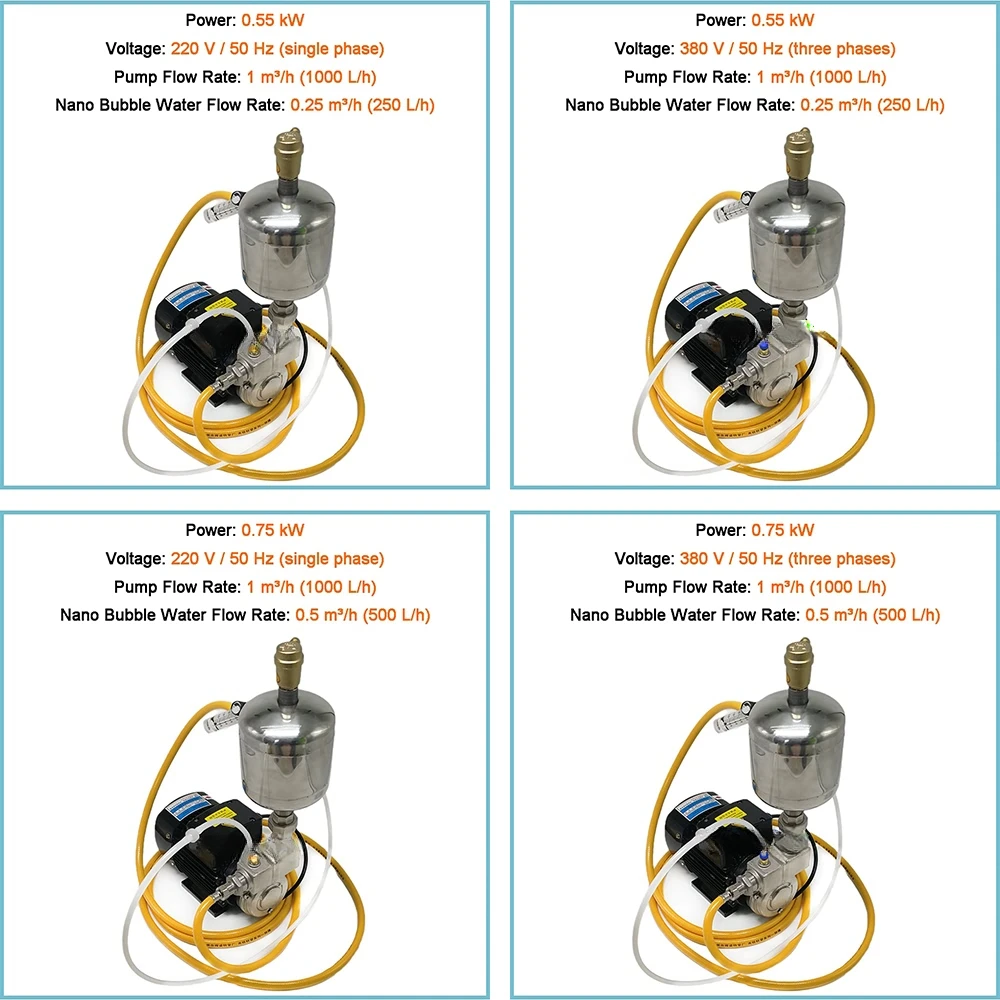 Power: 0.55 kW
Voltage: 220 V / 50 Hz (single phase)
Pump Flow Rate: 1 m³/h (1000 L/h)
Nano Bubble Water Flow Rate: 0.25 m³/h (250 L/h)

Power: 0.55 kW
Voltage: 380 V / 50 Hz (three phases)
Pump Flow Rate: 1 m³/h (1000 L/h)
Nano Bubble Water Flow Rate: 0.25 m³/h (250 L/h)

Power: 0.75 kW
Voltage: 220 V / 50 Hz (single phase)
Pump Flow Rate: 1 m³/h (1000 L/h)
Nano Bubble Water Flow Rate: 0.5 m³/h (500 L/h)

Power: 0.75 kW
Voltage: 380 V / 50 Hz (three phases)
Pump Flow Rate: 1 m³/h (1000 L/h)
Nano Bubble Water Flow Rate: 0.5 m³/h (500 L/h)