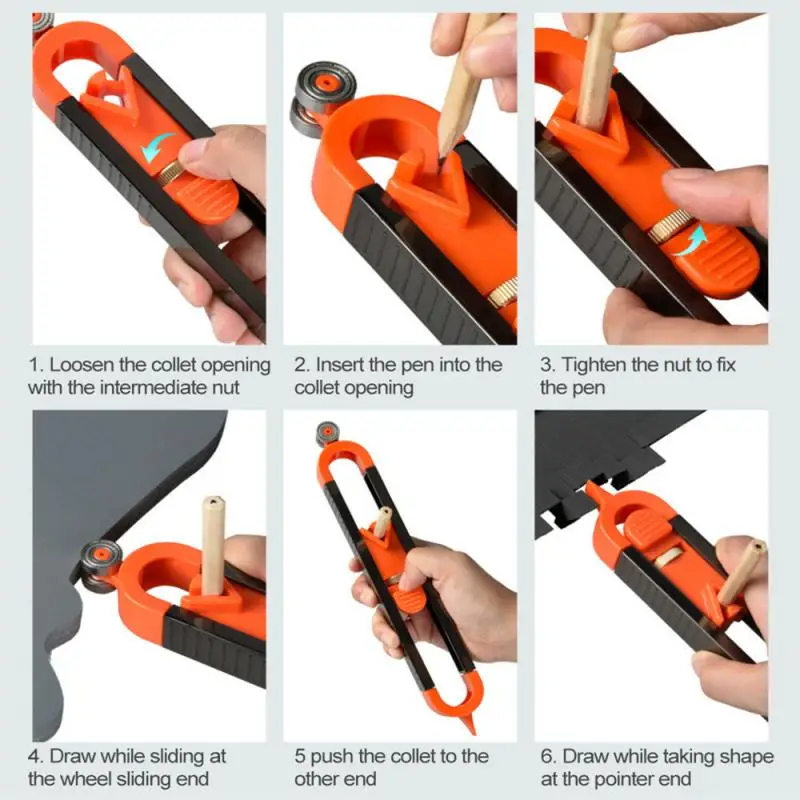 1. Loosen the collet opening with the intermediate nut

2. Insert the pen into the collet opening

3. Tighten the nut to fix the pen

4. Draw while sliding at the wheel sliding end

5 push the collet to the other end

6. Draw while taking shape at the pointer end