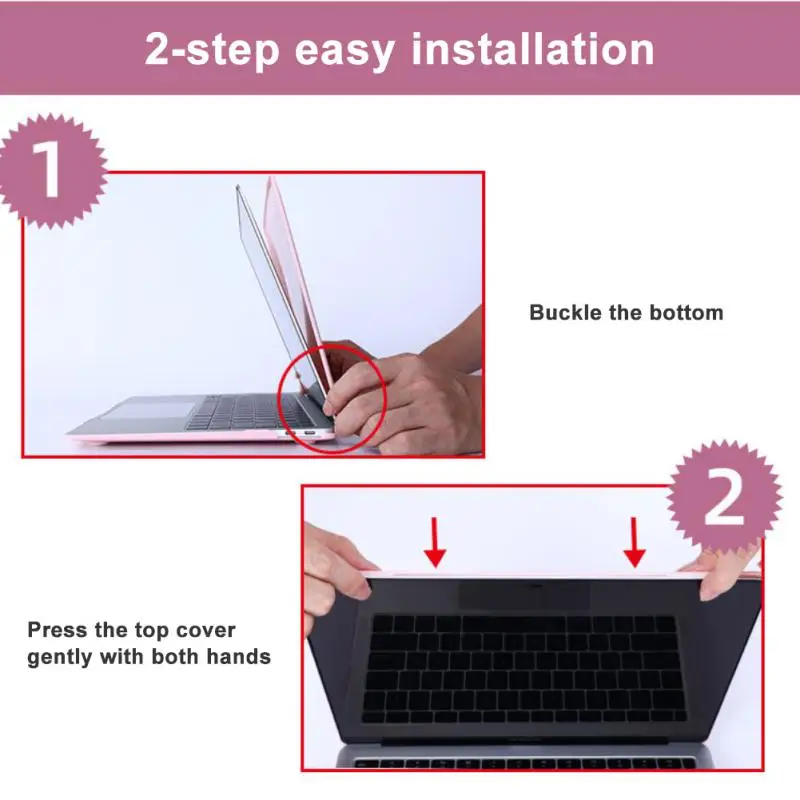 2-step easy installation

1

Buckle the bottom

2

Press the top cover gently with both hands