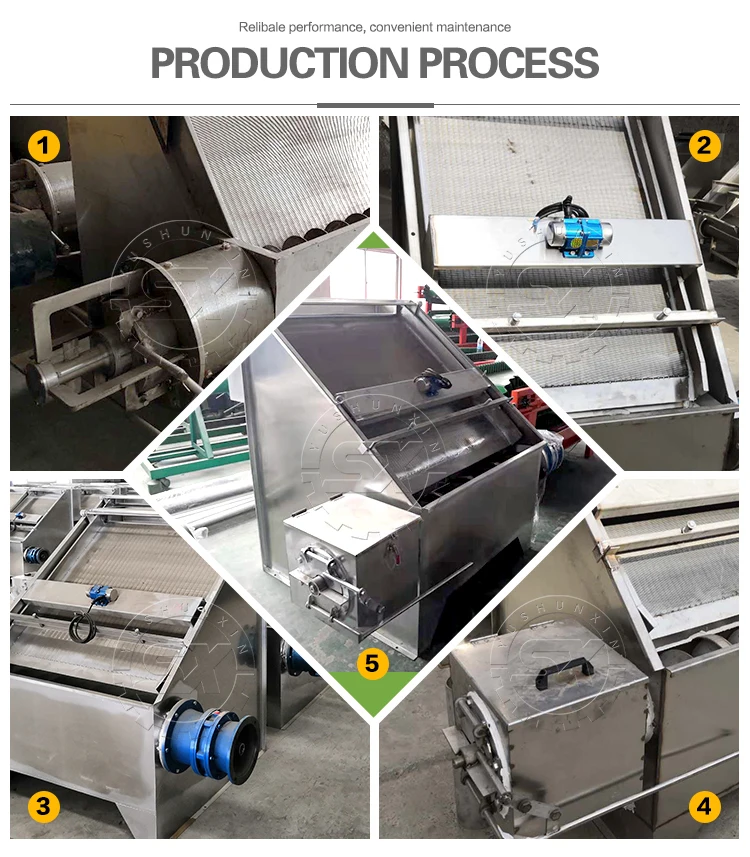 Relibale performance, convenient maintenance

PRODUCTION PROCESS

1

2

YUSHUNXIN SX

5

3

4