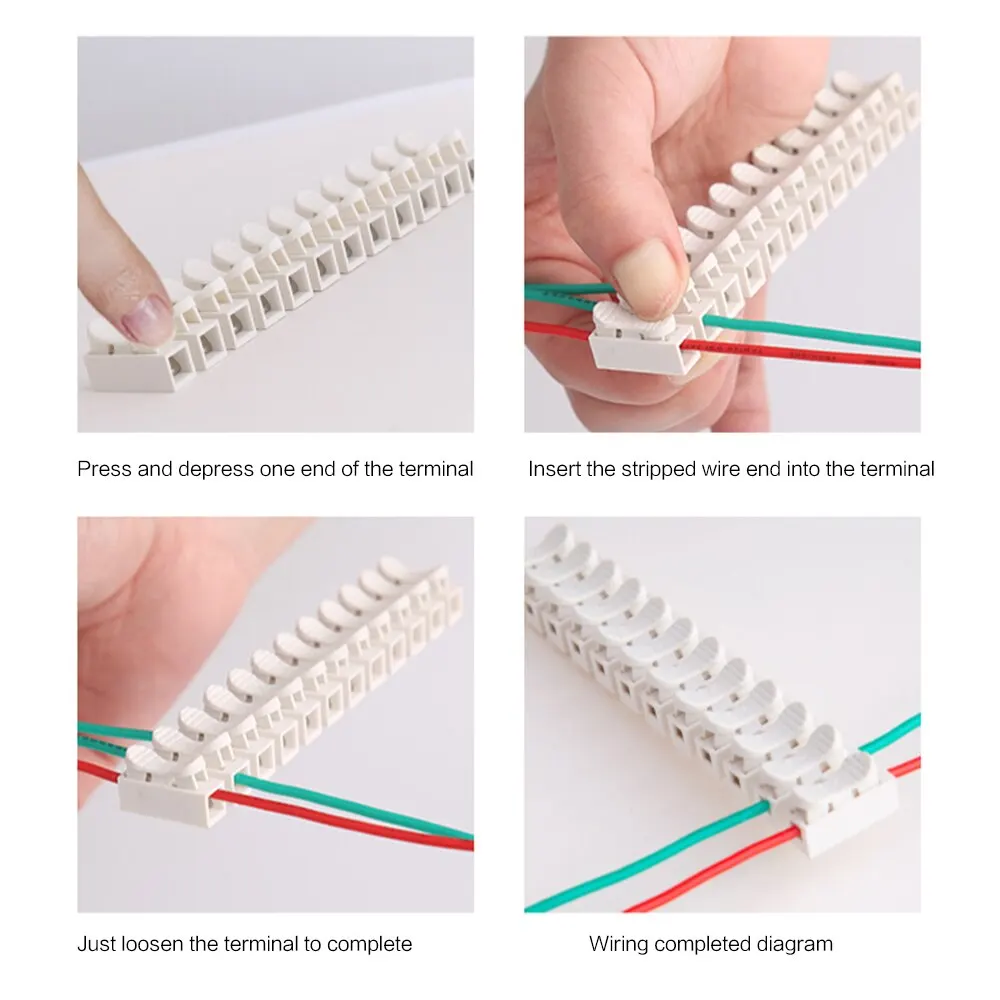 Press and depress one end of the terminal

Insert the stripped wire end into the terminal

Just loosen the terminal to complete

Wiring completed diagram