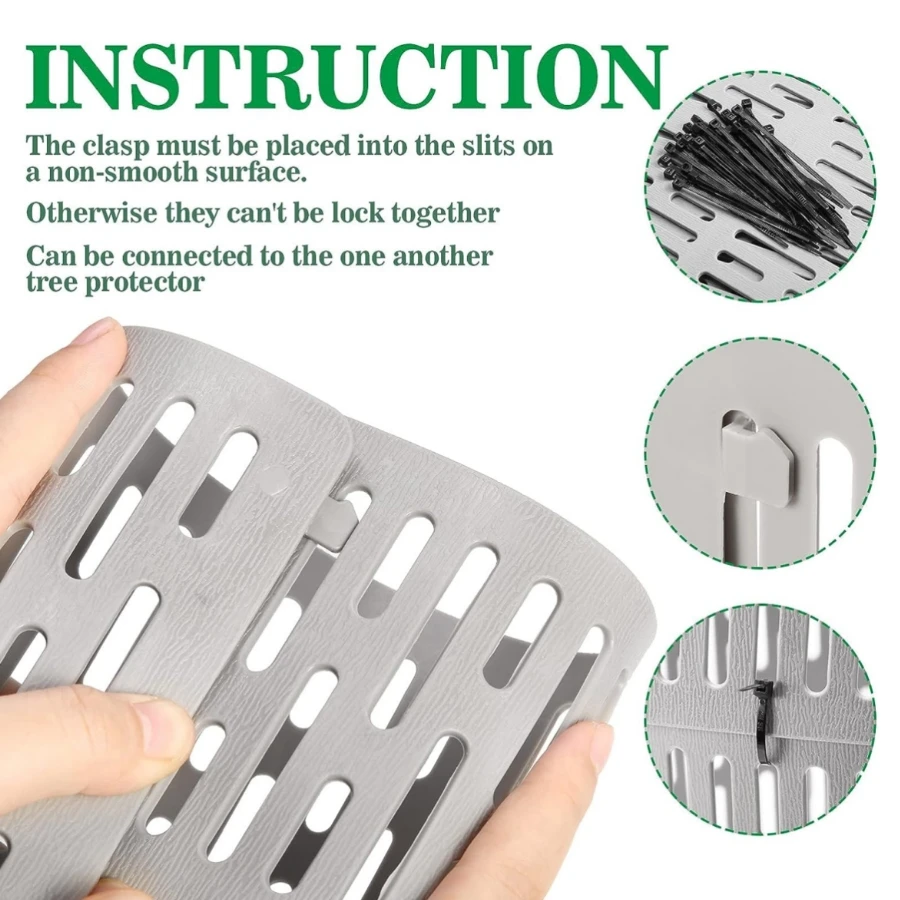 INSTRUCTION

The clasp must be placed into the slits on a non-smooth surface.

Otherwise they can't be lock together

Can be connected to the one another tree protector