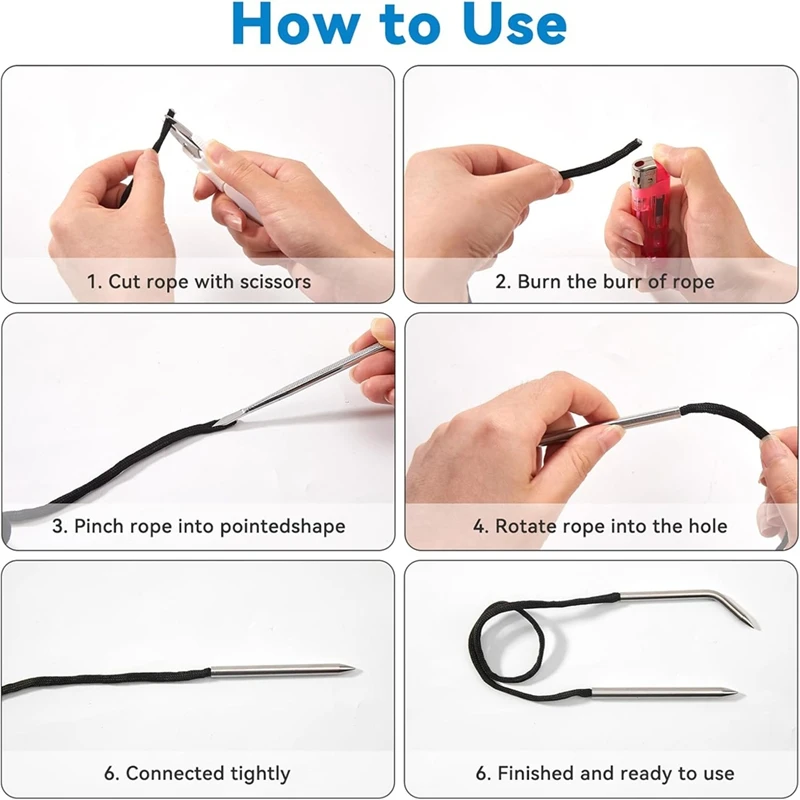 How to Use

1. Cut rope with scissors

2. Burn the burr of rope

3. Pinch rope into pointedshape

4. Rotate rope into the hole

6. Connected tightly

6. Finished and ready to use