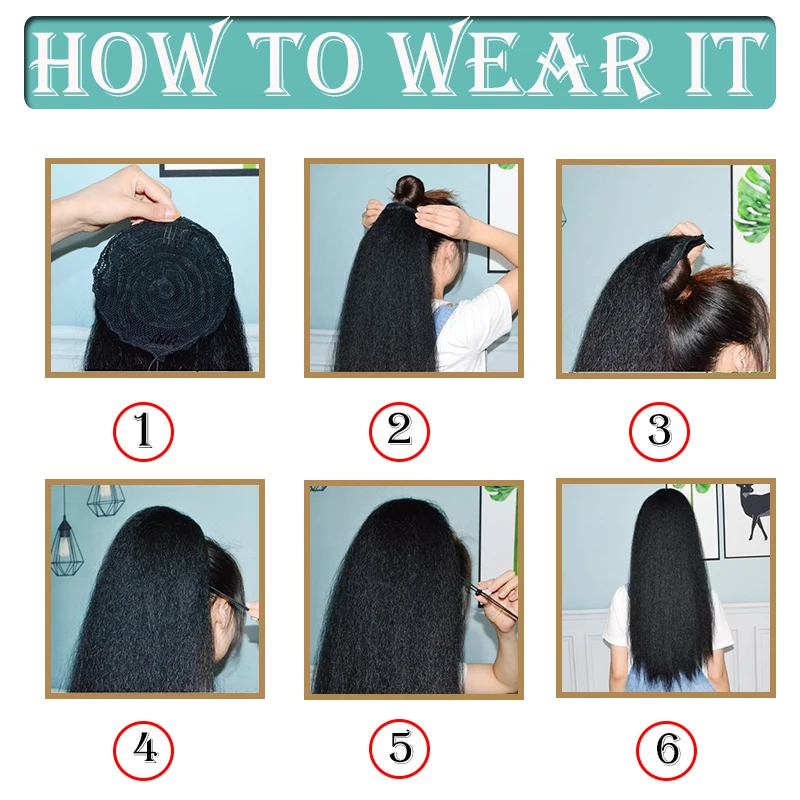 HOW TO WEAR IT

1

2

3

4

5

6