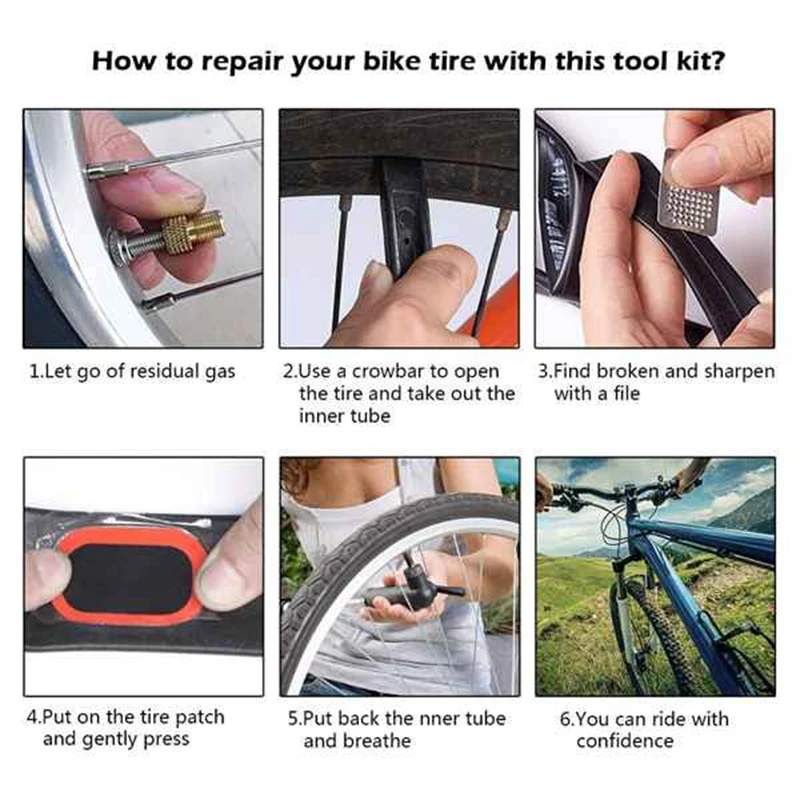 How to repair your bike tire with this tool kit?

1.Let go of residual gas

2.Use a crowbar to open the tire and take out the inner tube

3.Find broken and sharpen with a file

4.Put on the tire patch and gently press

5.Put back the nner tube and breathe

6.You can ride with confidence