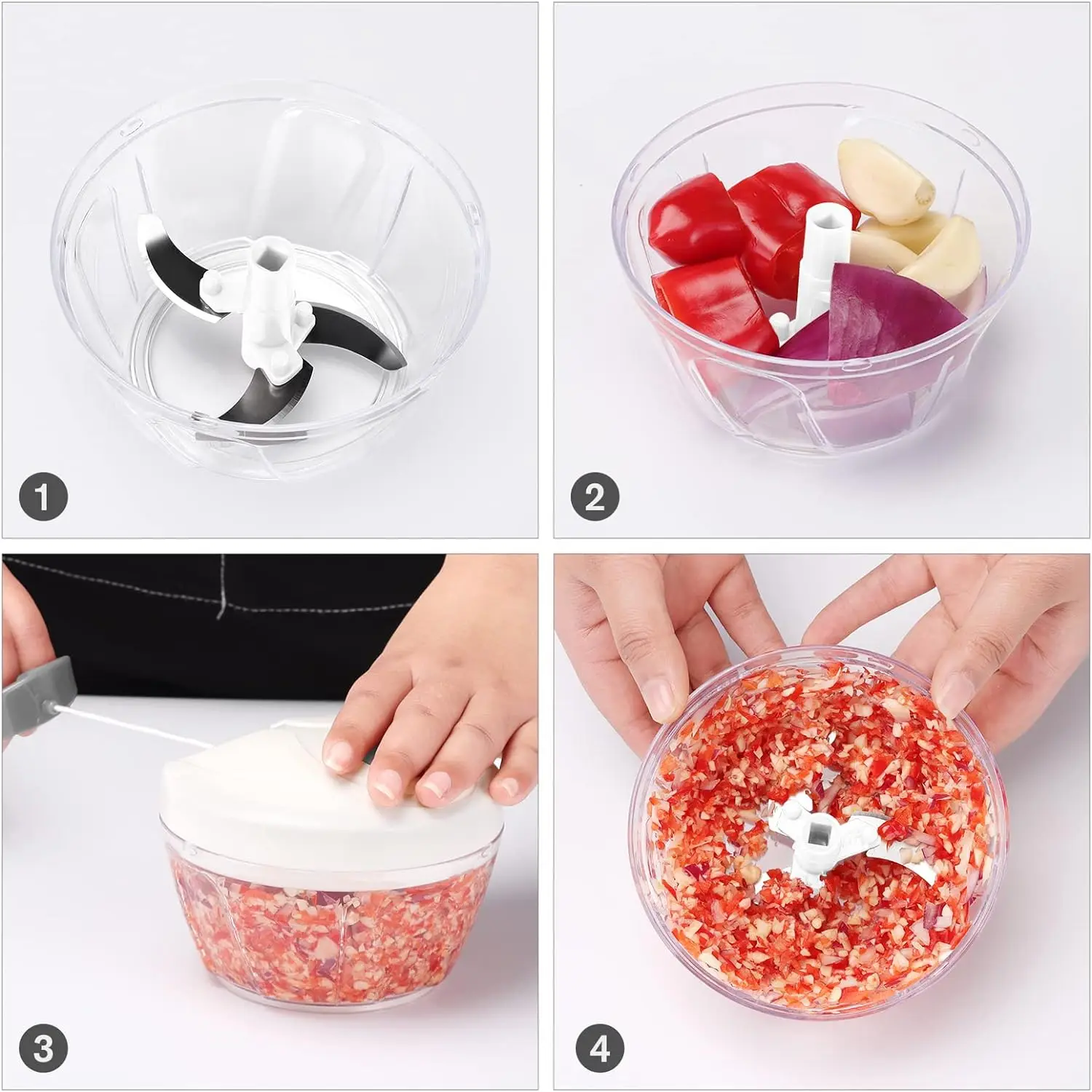 1

2

3

4