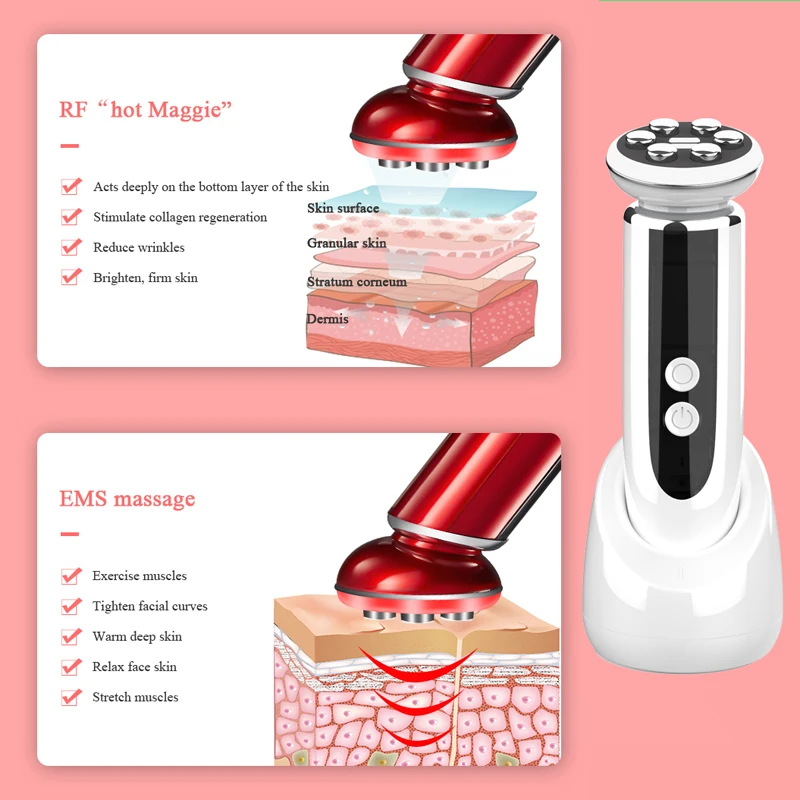 RF “hot Maggie”

Acts deeply on the bottom layer of the skin

Stimulate collagen regeneration

Reduce wrinkles

Brighten, firm skin

Skin surface

Granular skin

Stratum corneum

Dermis

EMS massage

Exercise muscles

Tighten facial curves

Warm deep skin

Relax face skin

Stretch muscles