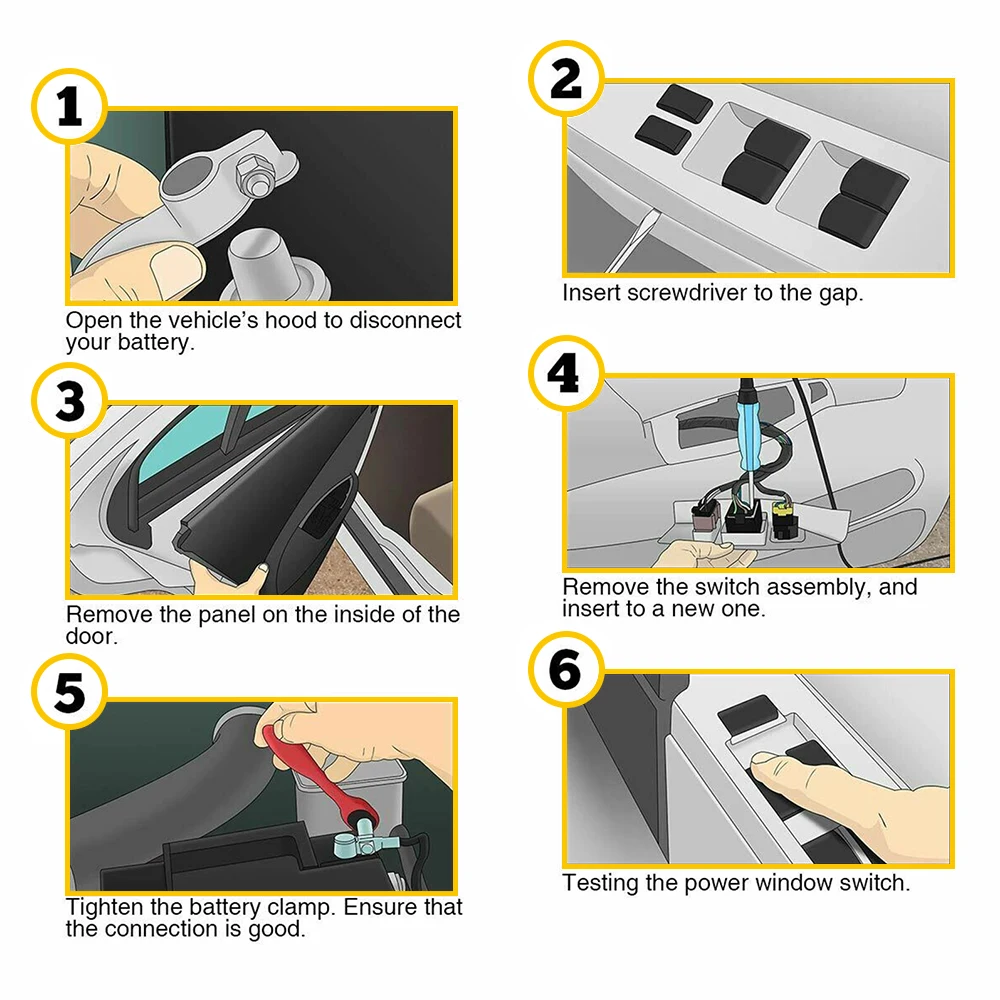 1

Open the vehicle's hood to disconnect your battery.

2

Insert screwdriver to the gap.

3

Remove the panel on the inside of the door.

4

Remove the switch assembly, and insert to a new one.

5

Tighten the battery clamp. Ensure that the connection is good.

6

Testing the power window switch.