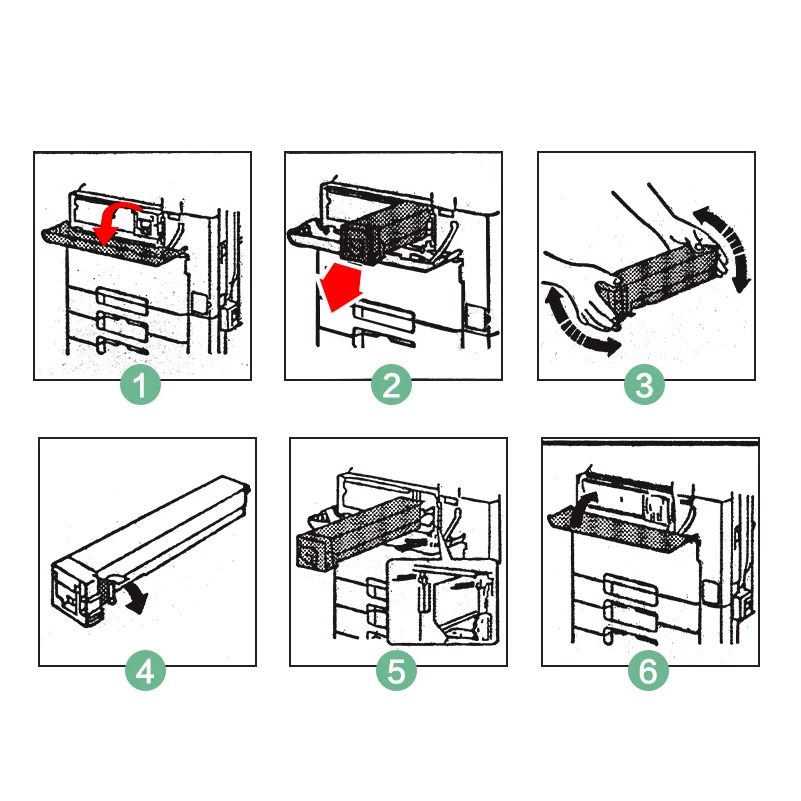 1
2
3
4
5
6