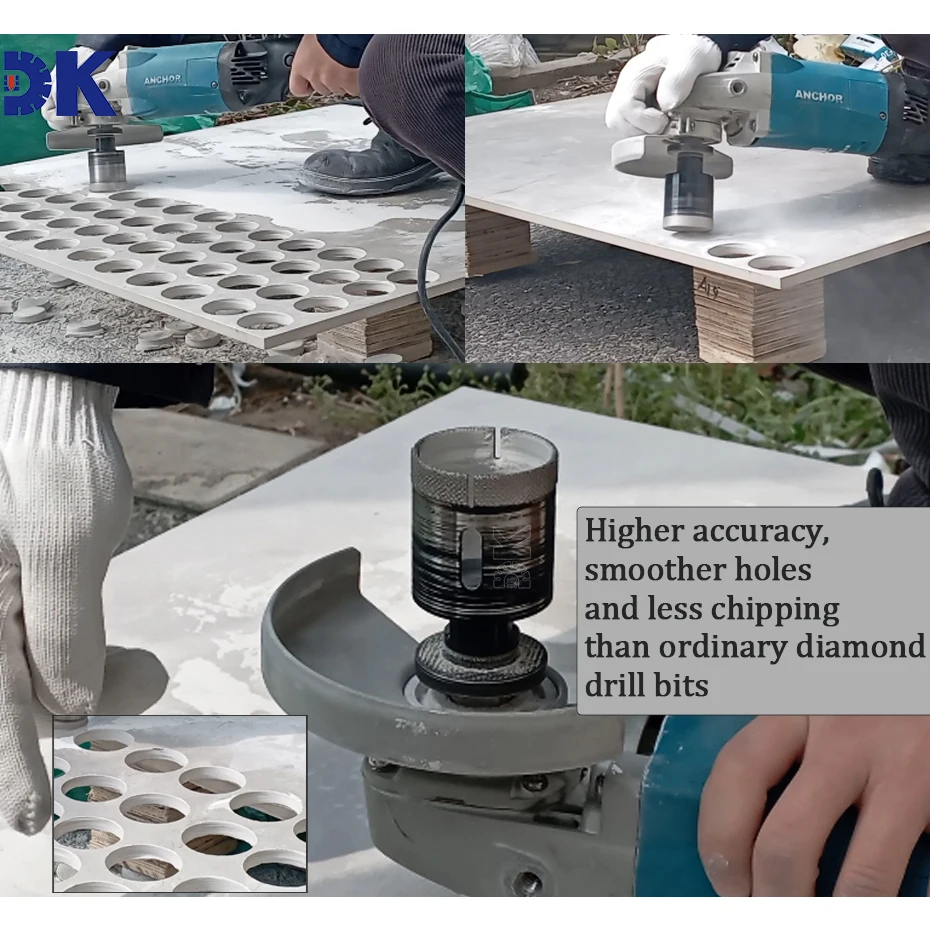 DK

ANCHOR

ANCHOR

Higher accuracy, smoother holes and less chipping than ordinary diamond drill bits